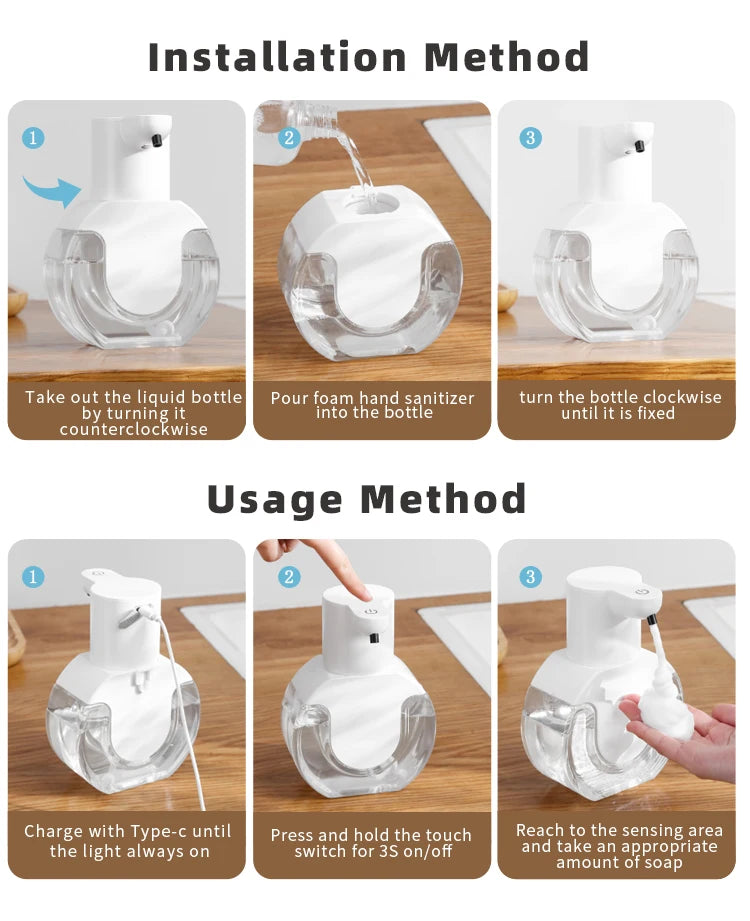 Installation Method

1

Take out the liquid bottle by turning it counterclockwise

2

Pour foam hand sanitizer into the bottle

3

turn the bottle clockwise until it is fixed

Usage Method

1

Charge with Type-c until the light always on

2

Press and hold the touch switch for 3S on/off

3

Reach to the sensing area and take an appropriate amount of soap