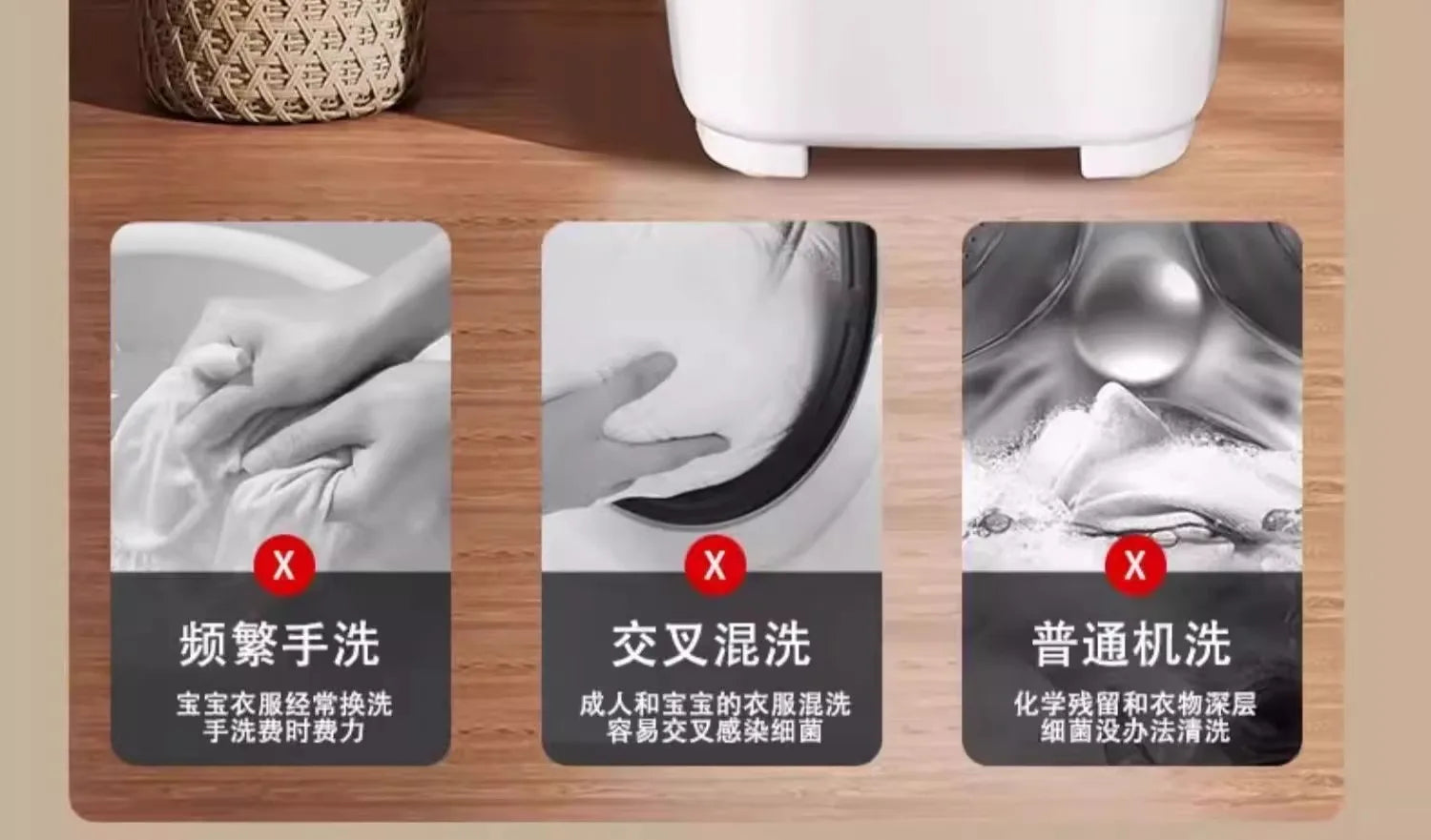 X

频繁手洗

宝宝衣服经常换洗
手洗费时费力

X

交叉混洗

成人和宝宝的衣服混洗
容易交叉感染细菌

X

普通机洗

化学残留和衣物深层
细菌没办法清洗