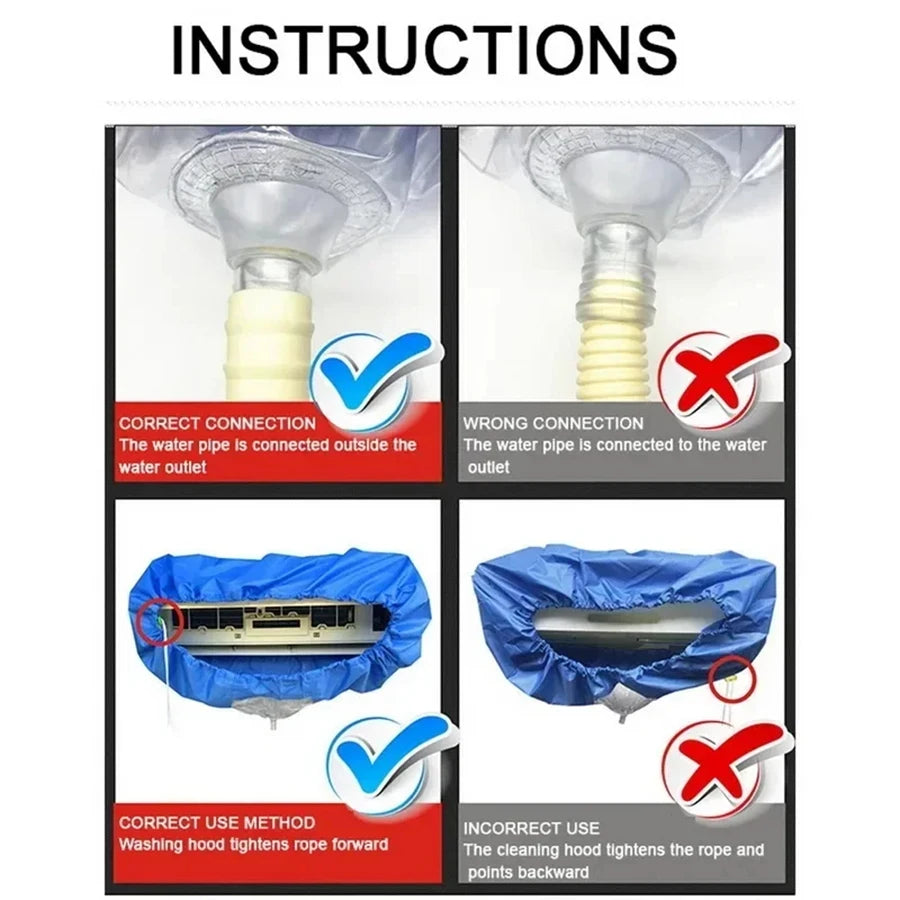 INSTRUCTIONS

CORRECT CONNECTION
The water pipe is connected outside the water outlet

WRONG CONNECTION
The water pipe is connected to the water outlet

CORRECT USE METHOD
Washing hood tightens rope forward

INCORRECT USE
The cleaning hood tightens the rope and points backward