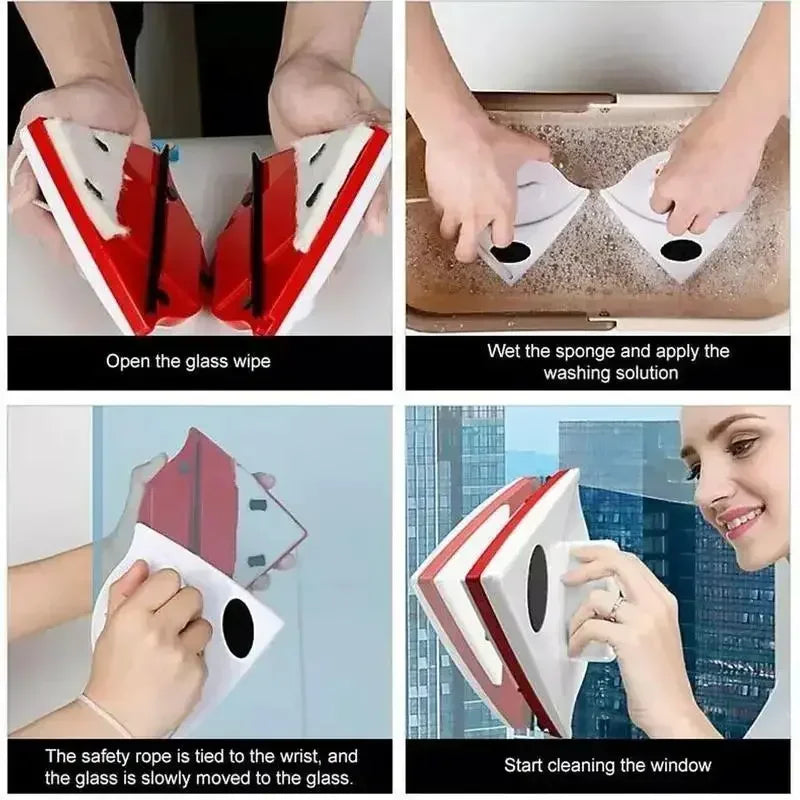 Open the glass wipe

Wet the sponge and apply the washing solution

The safety rope is tied to the wrist, and the glass is slowly moved to the glass.

Start cleaning the window