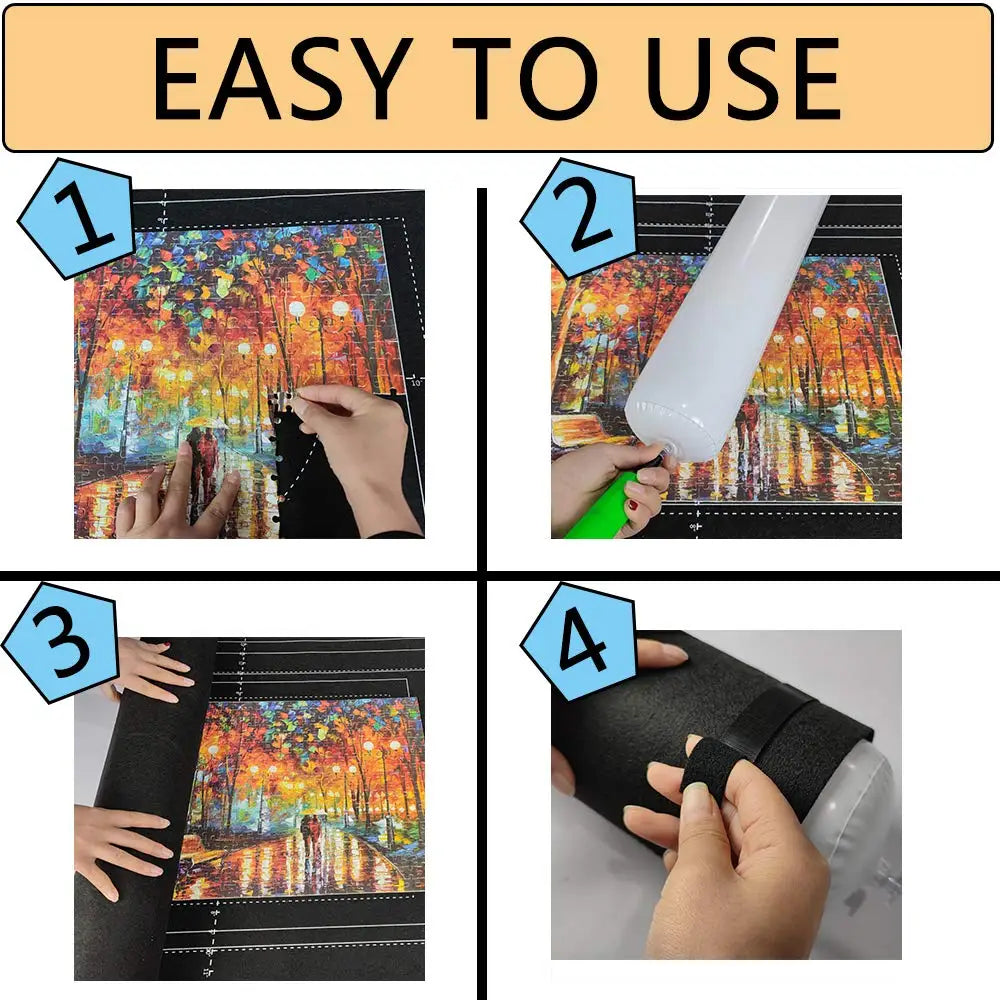 EASY TO USE

1

2

3

4