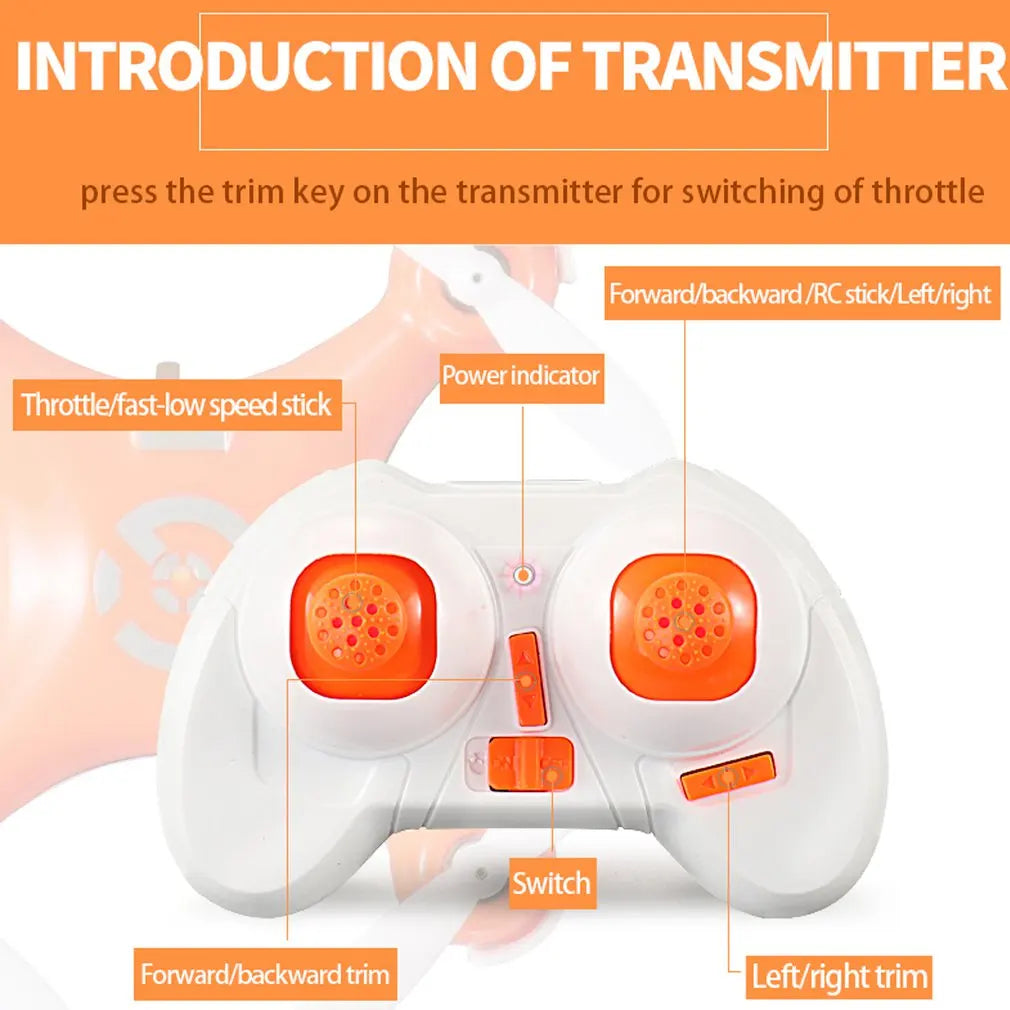 INTRODUCTION OF TRANSMITTER

press the trim key on the transmitter for switching of throttle

Forward/backward /RC stick/Left/right

Power indicator

Throttle/fast-low speed stick

Switch

Forward/backward trim

Left/right trim