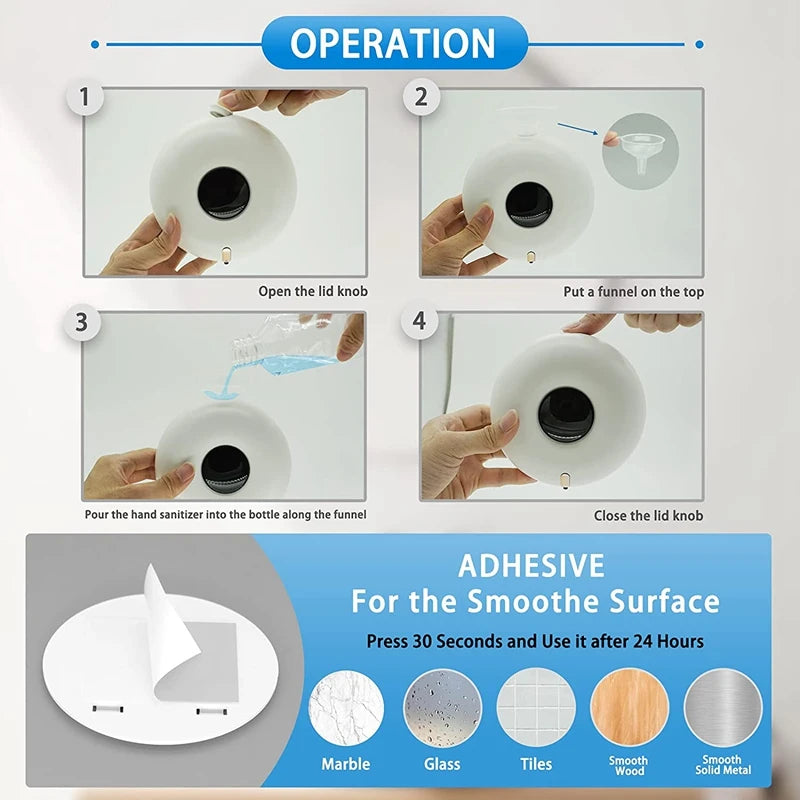 OPERATION

1

Open the lid knob

2

Put a funnel on the top

3

Pour the hand sanitizer into the bottle along the funnel

4

Close the lid knob

ADHESIVE
For the Smoothe Surface

Press 30 Seconds and Use it after 24 Hours

Marble

Glass

Tiles

Smooth Wood

Smooth Solid Metal