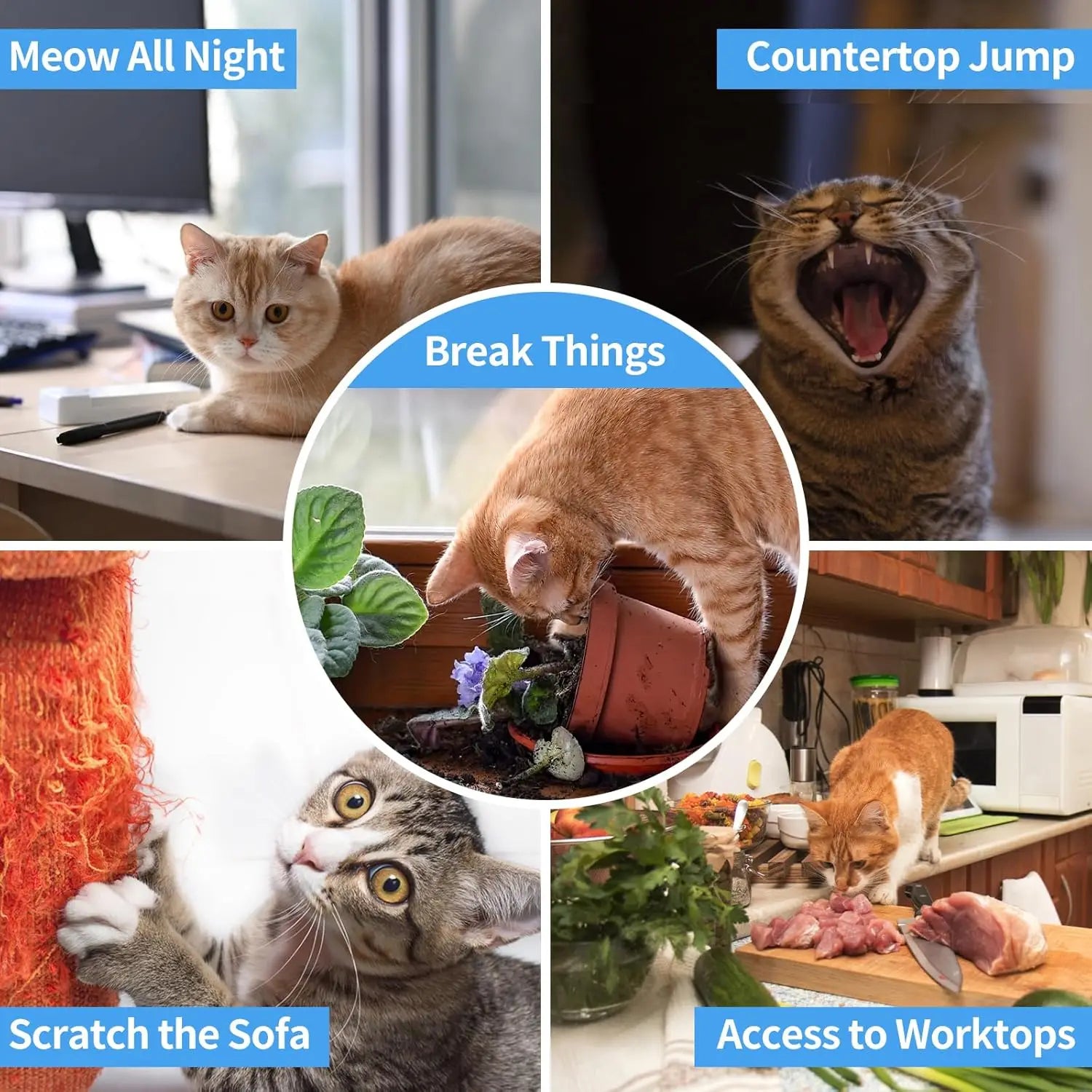 Meow All Night

Countertop Jump

Break Things

Scratch the Sofa

Access to Worktops