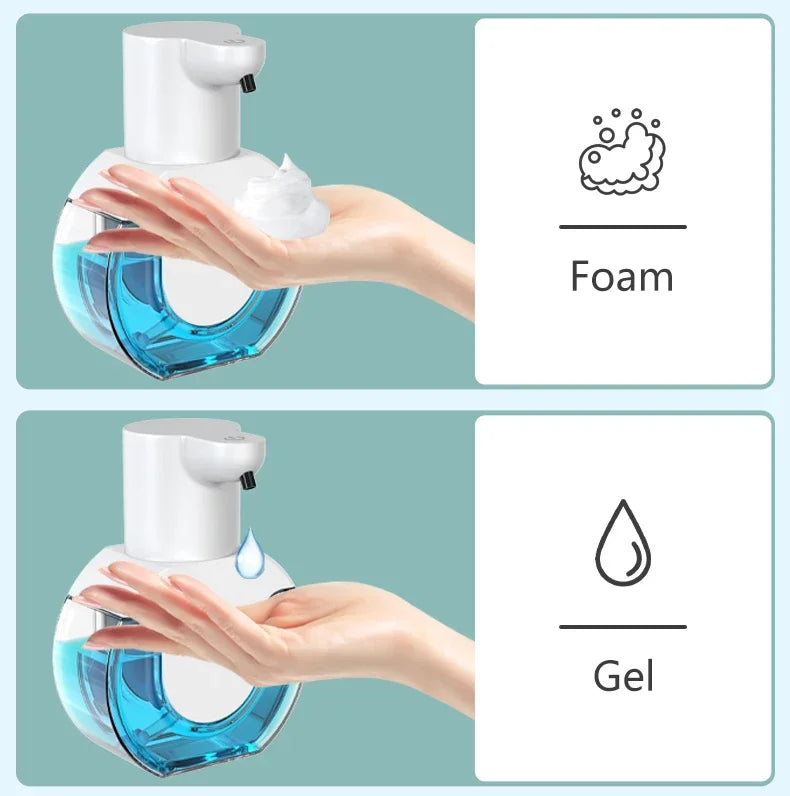 Foam

Gel