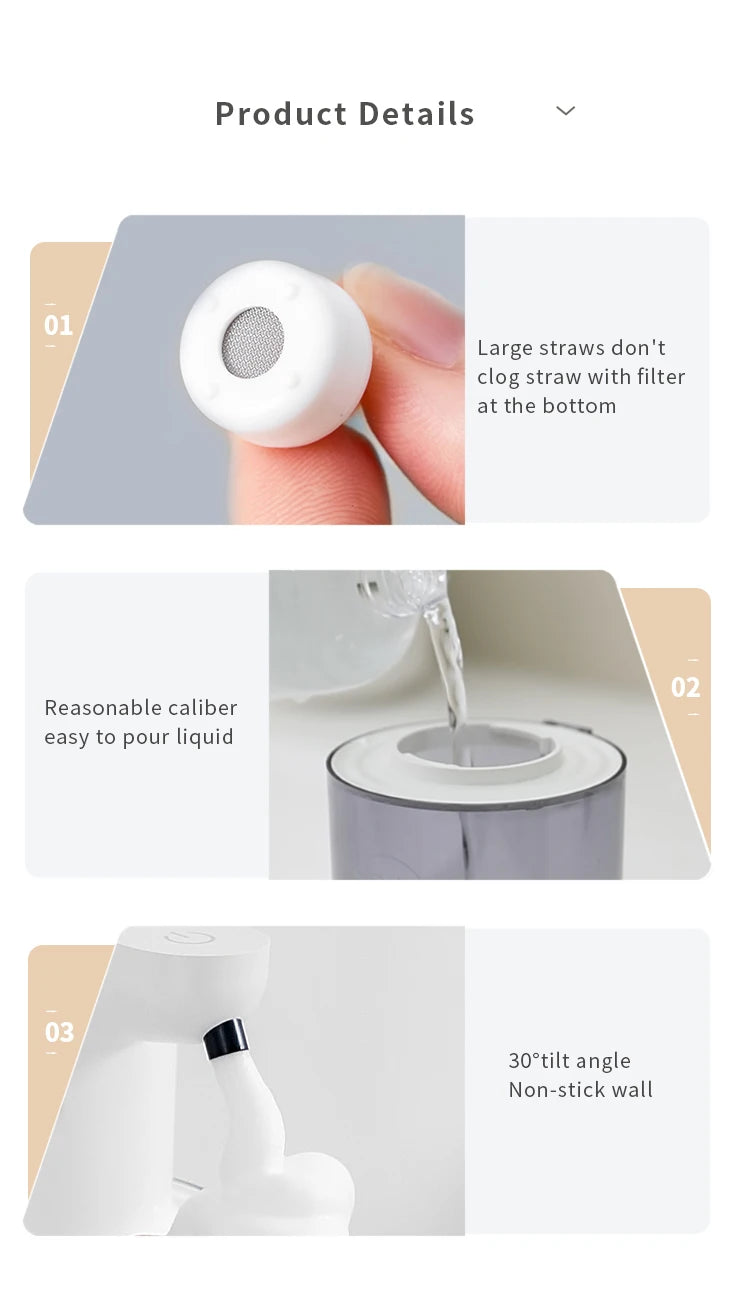 Product Details

01

Large straws don't clog straw with filter at the bottom

Reasonable caliber easy to pour liquid

02

03

30°tilt angle
Non-stick wall