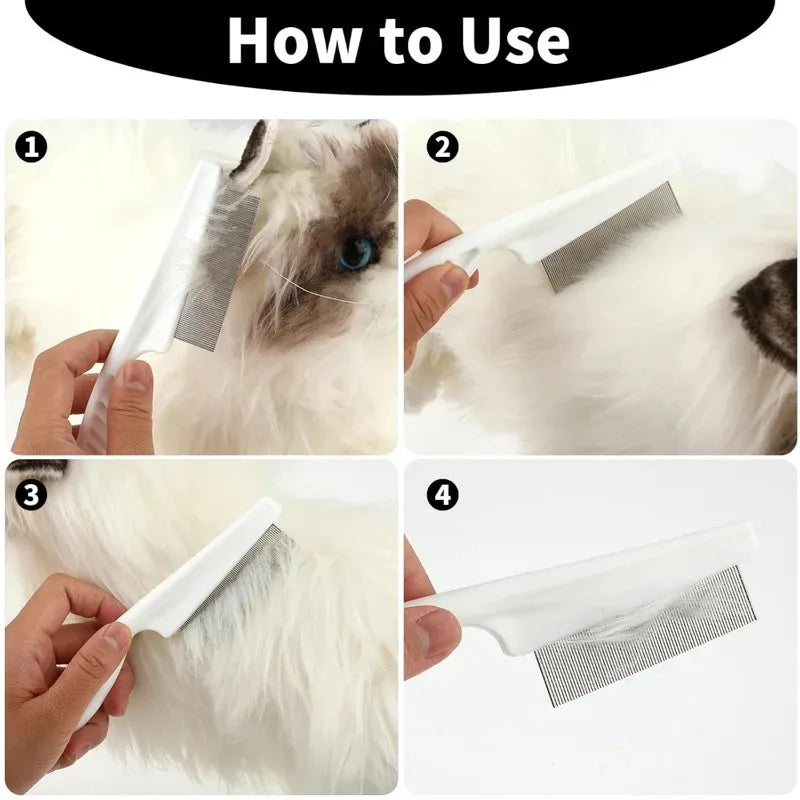 How to Use

1

2

3

4