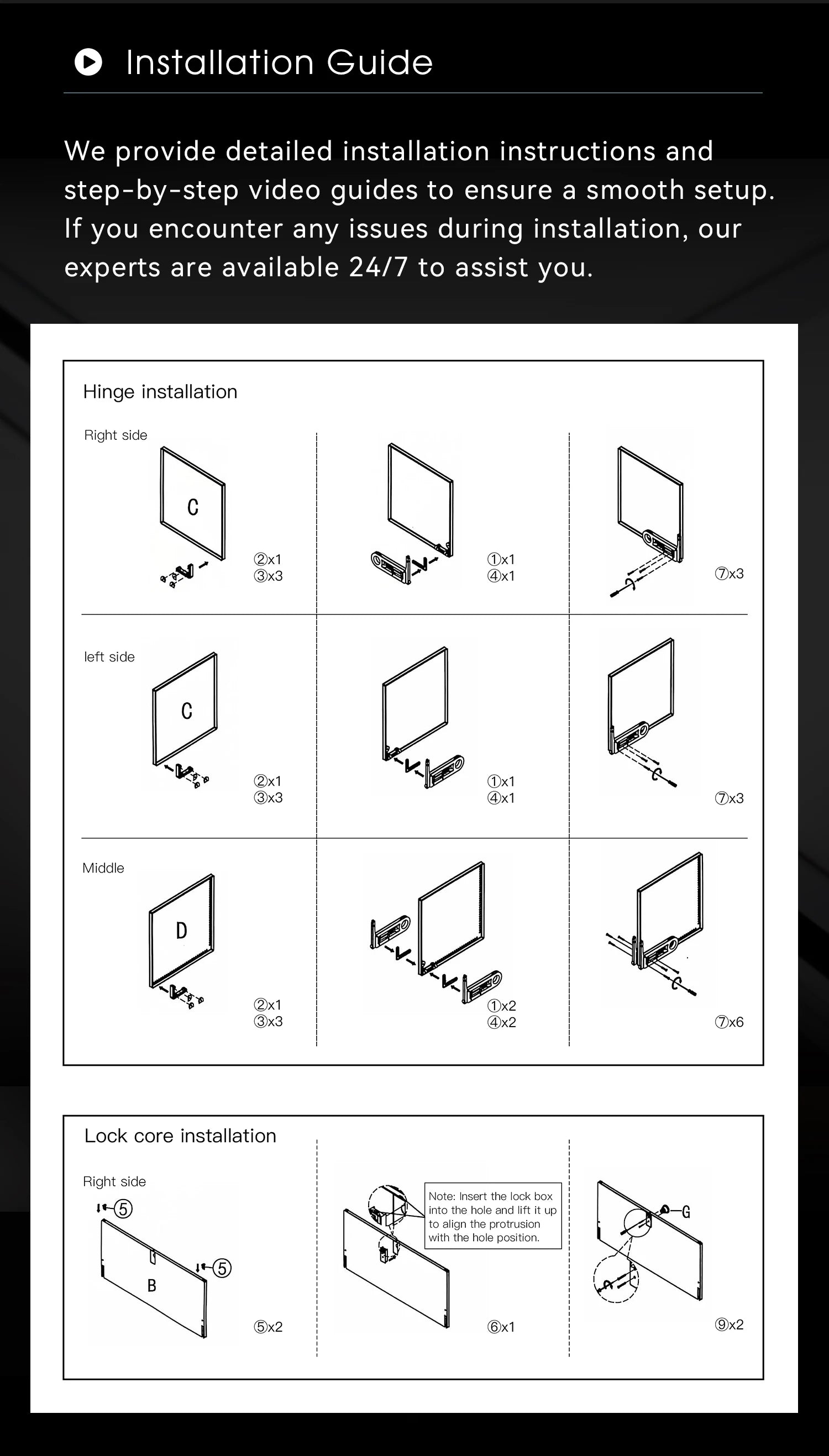 Installation Guide

We provide detailed installation instructions and step-by-step video guides to ensure a smooth setup. If you encounter any issues during installation, our experts are available 24/7 to assist you.

Hinge installation

Right side

C

②x1
③x3

①x1
④x1

⑦x3

left side

C

②x1
③x3

①x1
④x1

⑦x3

Middle

D

②x1
③x3

①x2
④x2

⑦x6

Lock core installation

Right side

⑤

⑤

B

⑤x2

Note: Insert the lock box into the hole and lift it up to align the protrusion with the hole position.

⑥x1

G

⑨x2