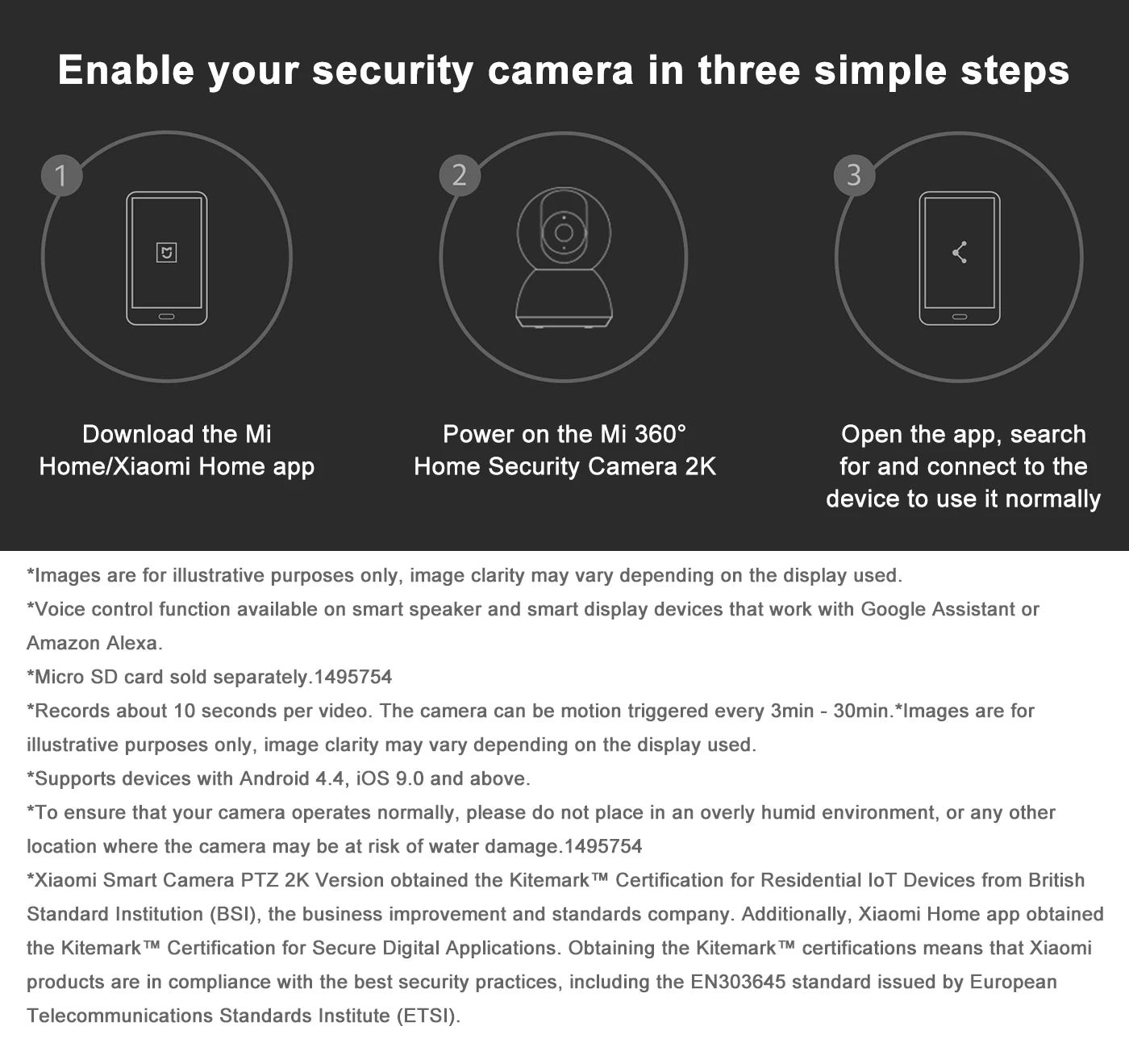 Enable your security camera in three simple steps

1

Download the Mi Home/Xiaomi Home app

2

Power on the Mi 360° Home Security Camera 2K

3

Open the app, search for and connect to the device to use it normally

*Images are for illustrative purposes only, image clarity may vary depending on the display used.
*Voice control function available on smart speaker and smart display devices that work with Google Assistant or Amazon Alexa.
*Micro SD card sold separately.1495754
*Records about 10 seconds per video. The camera can be motion triggered every 3min - 30min.*Images are for illustrative purposes only, image clarity may vary depending on the display used.
*Supports devices with Android 4.4, iOS 9.0 and above.
*To ensure that your camera operates normally, please do not place in an overly humid environment, or any other location where the camera may be at risk of water damage.1495754
*Xiaomi Smart Camera PTZ 2K Version obtained the Kitemark™ Certification for Residential IoT Devices from British Standard Institution (BSI), the business improvement and standards company. Additionally, Xiaomi Home app obtained the Kitemark™ Certification for Secure Digital Applications. Obtaining the Kitemark™ certifications means that Xiaomi products are in compliance with the best security practices, including the EN303645 standard issued by European Telecommunications Standards Institute (ETSI).