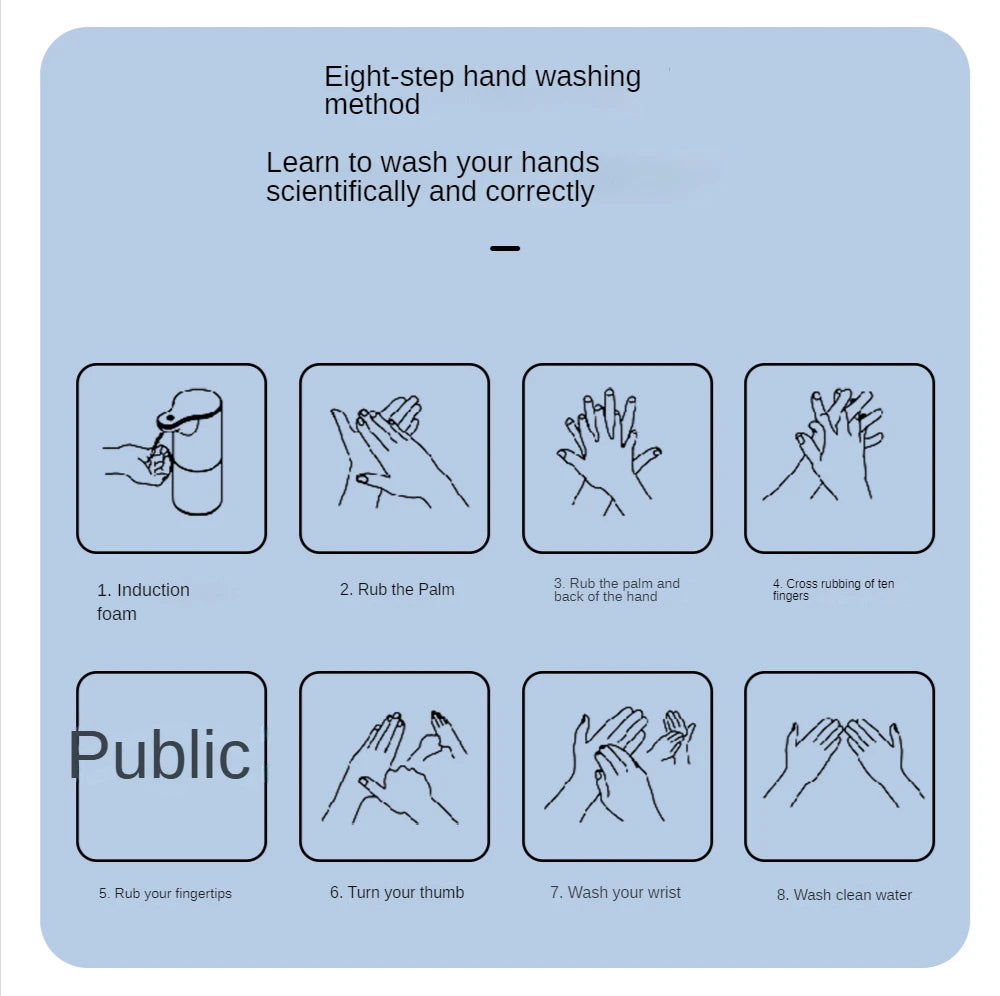 Eight-step hand washing method

Learn to wash your hands scientifically and correctly

1. Induction foam

2. Rub the Palm

3. Rub the palm and back of the hand

4. Cross rubbing of ten fingers

Public

5. Rub your fingertips

6. Turn your thumb

7. Wash your wrist

8. Wash clean water