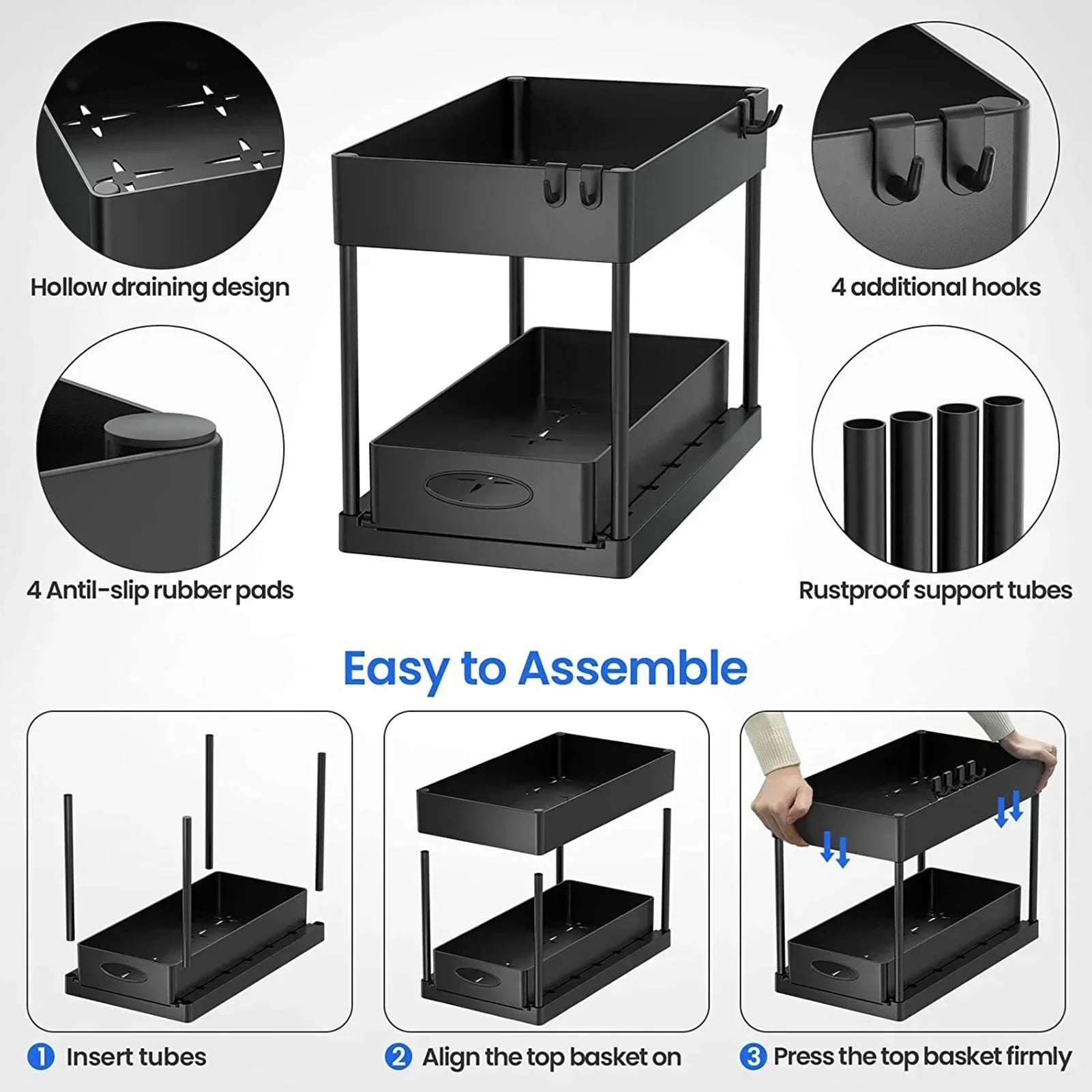 Hollow draining design

4 additional hooks

4 Antil-slip rubber pads

Rustproof support tubes

Easy to Assemble

1 Insert tubes

2 Align the top basket on

3 Press the top basket firmly