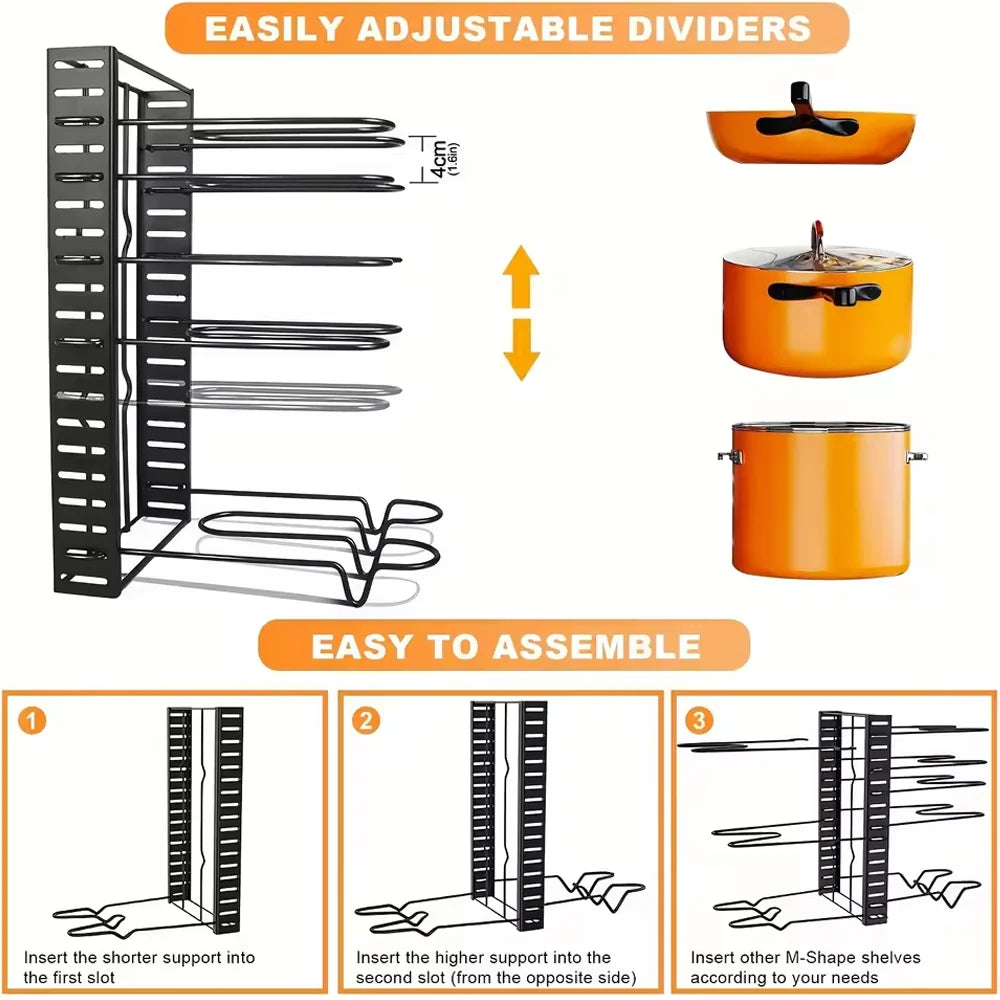 EASILY ADJUSTABLE DIVIDERS

4cm
(1.6in)

EASY TO ASSEMBLE

1
Insert the shorter support into the first slot

2
Insert the higher support into the second slot (from the opposite side)

3
Insert other M-Shape shelves according to your needs