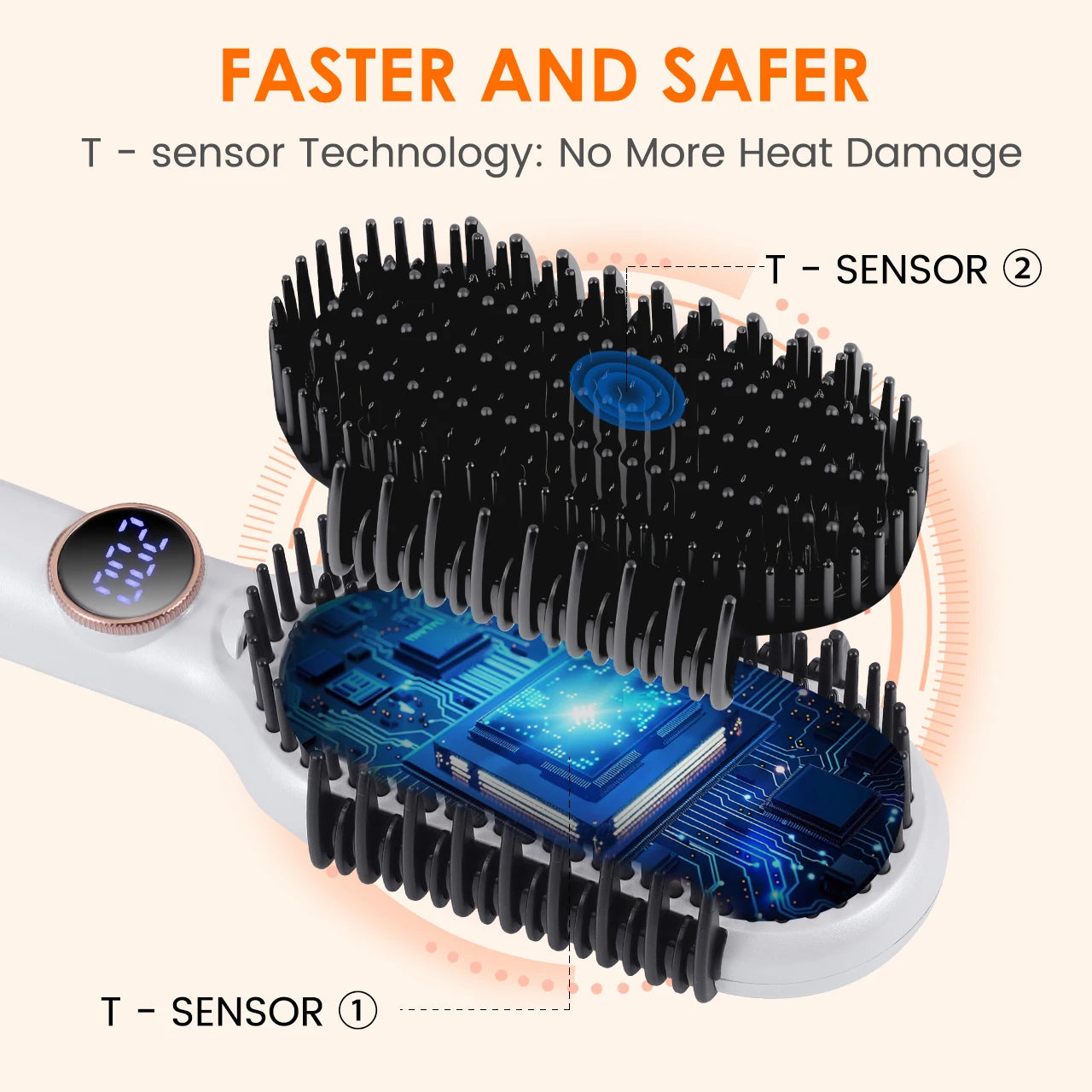 FASTER AND SAFER

T - sensor Technology: No More Heat Damage

T - SENSOR ②

T - SENSOR ①