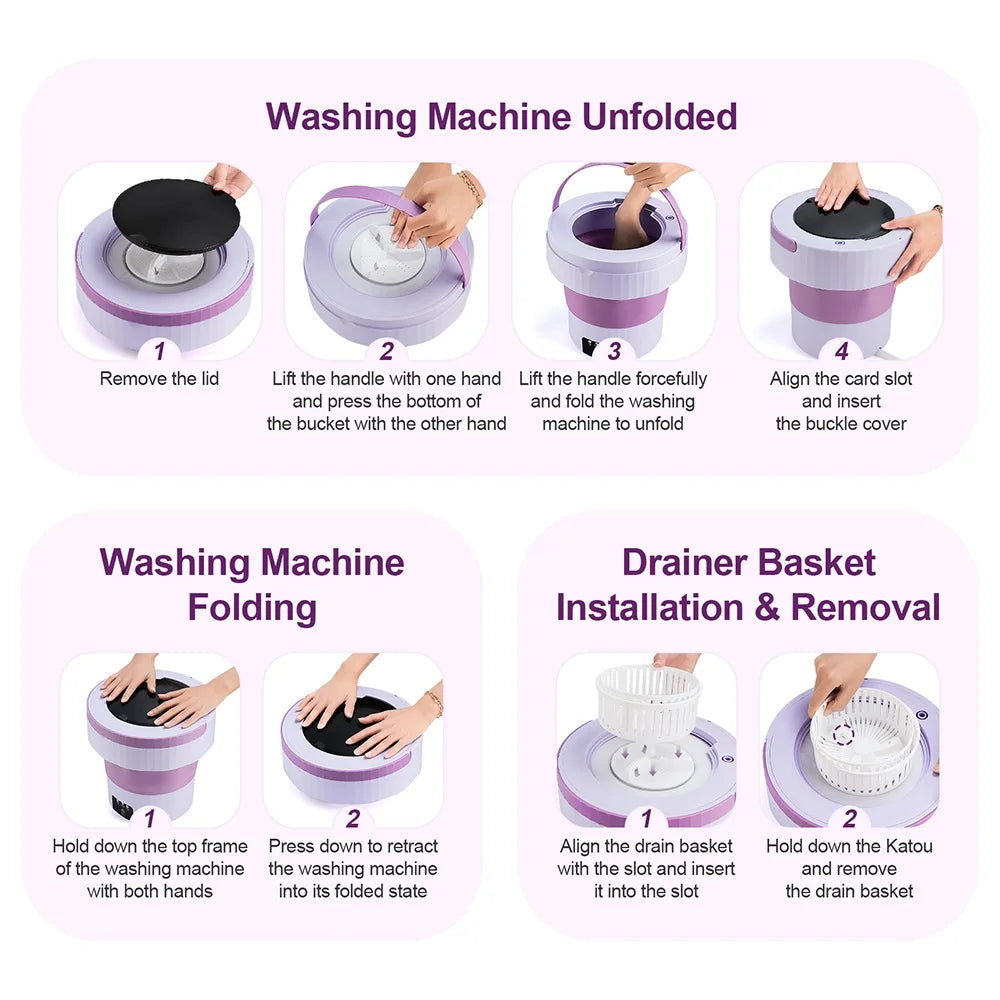 Washing Machine Unfolded

1
Remove the lid

2
Lift the handle with one hand and press the bottom of the bucket with the other hand

3
Lift the handle forcefully and fold the washing machine to unfold

4
Align the card slot and insert the buckle cover

Washing Machine Folding

1
Hold down the top frame of the washing machine with both hands

2
Press down to retract the washing machine into its folded state

Drainer Basket Installation & Removal

1
Align the drain basket with the slot and insert it into the slot

2
Hold down the Katou and remove the drain basket