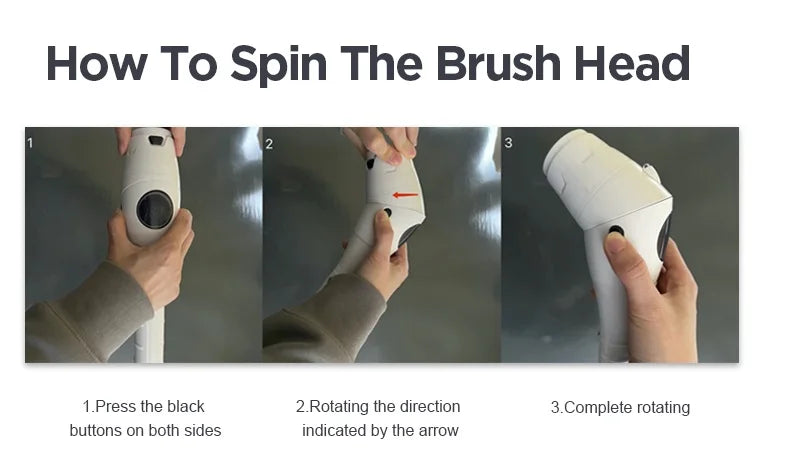 How To Spin The Brush Head

1

2

3

1.Press the black buttons on both sides

2.Rotating the direction indicated by the arrow

3.Complete rotating