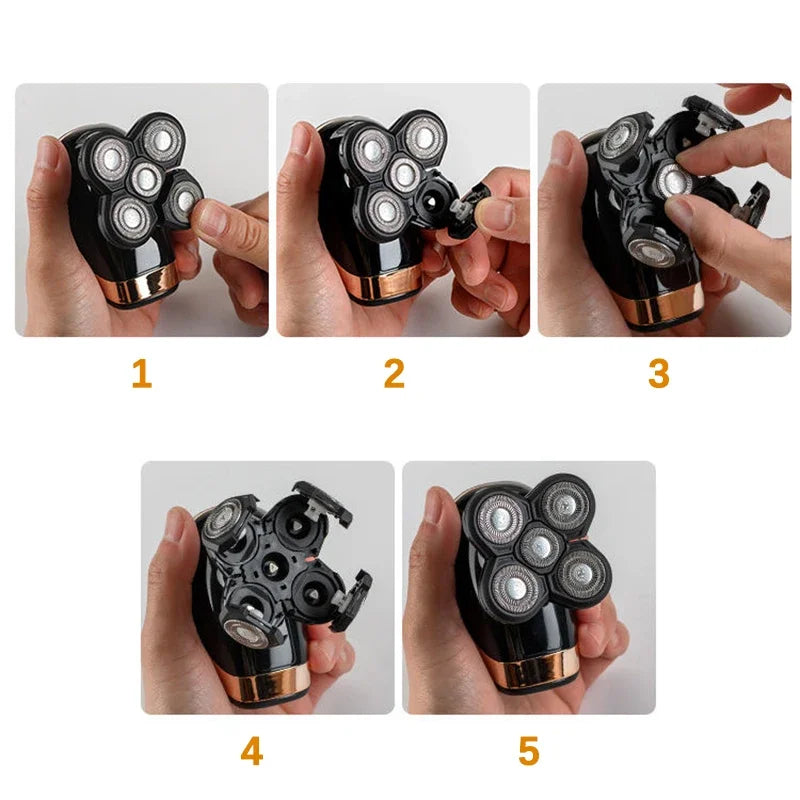 1

2

3

4

5