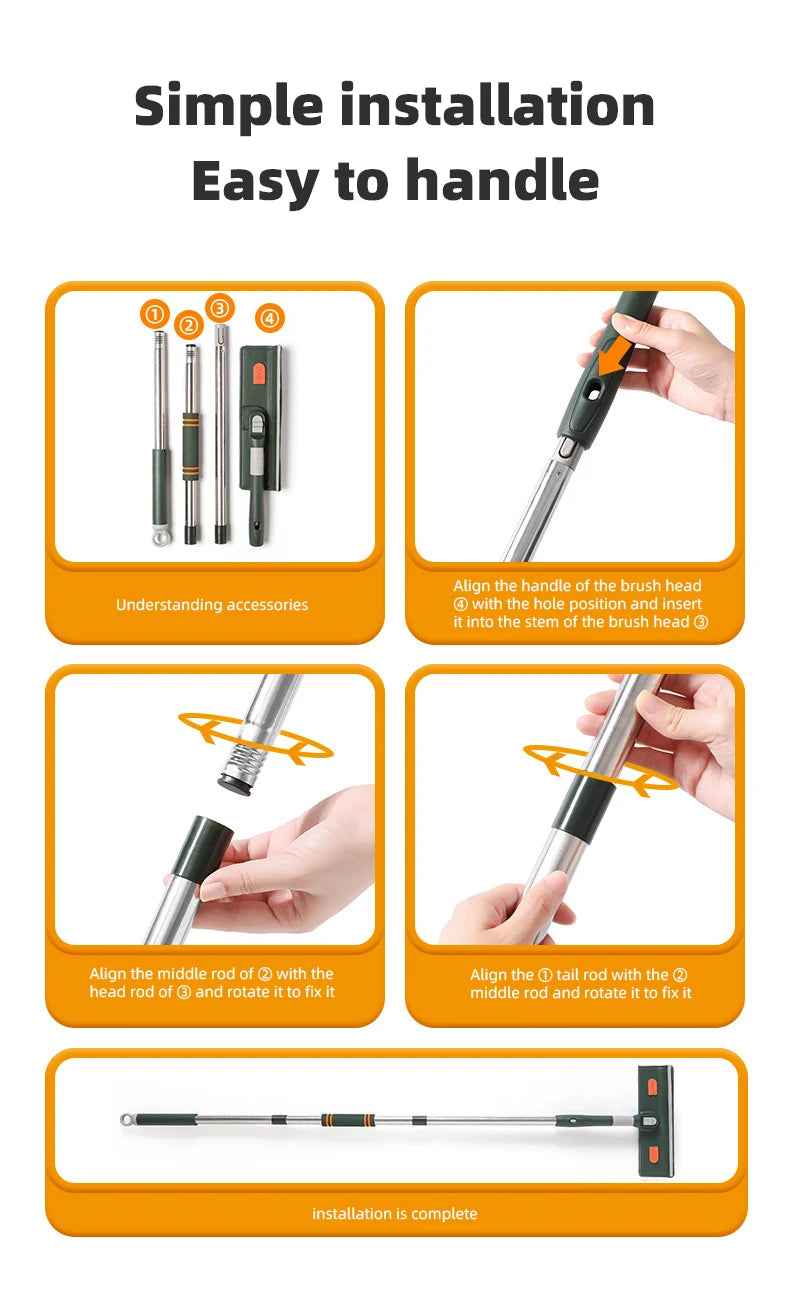 Simple installation
Easy to handle

①
②
③
④

Understanding accessories

Align the handle of the brush head ④ with the hole position and insert it into the stem of the brush head ③

Align the middle rod of ② with the head rod of ③ and rotate it to fix it

Align the ① tail rod with the ② middle rod and rotate it to fix it

installation is complete