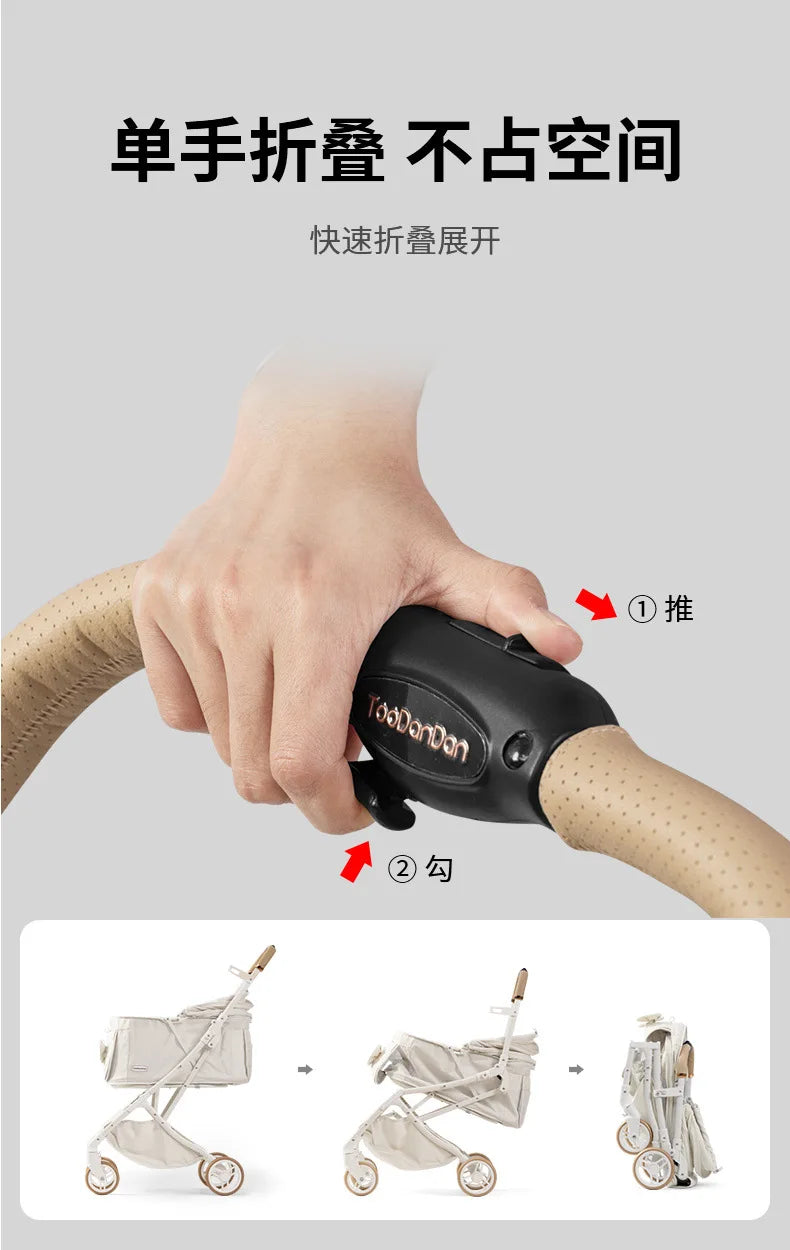 单手折叠 不占空间

快速折叠展开

① 推

TaoDanDan

② 勾