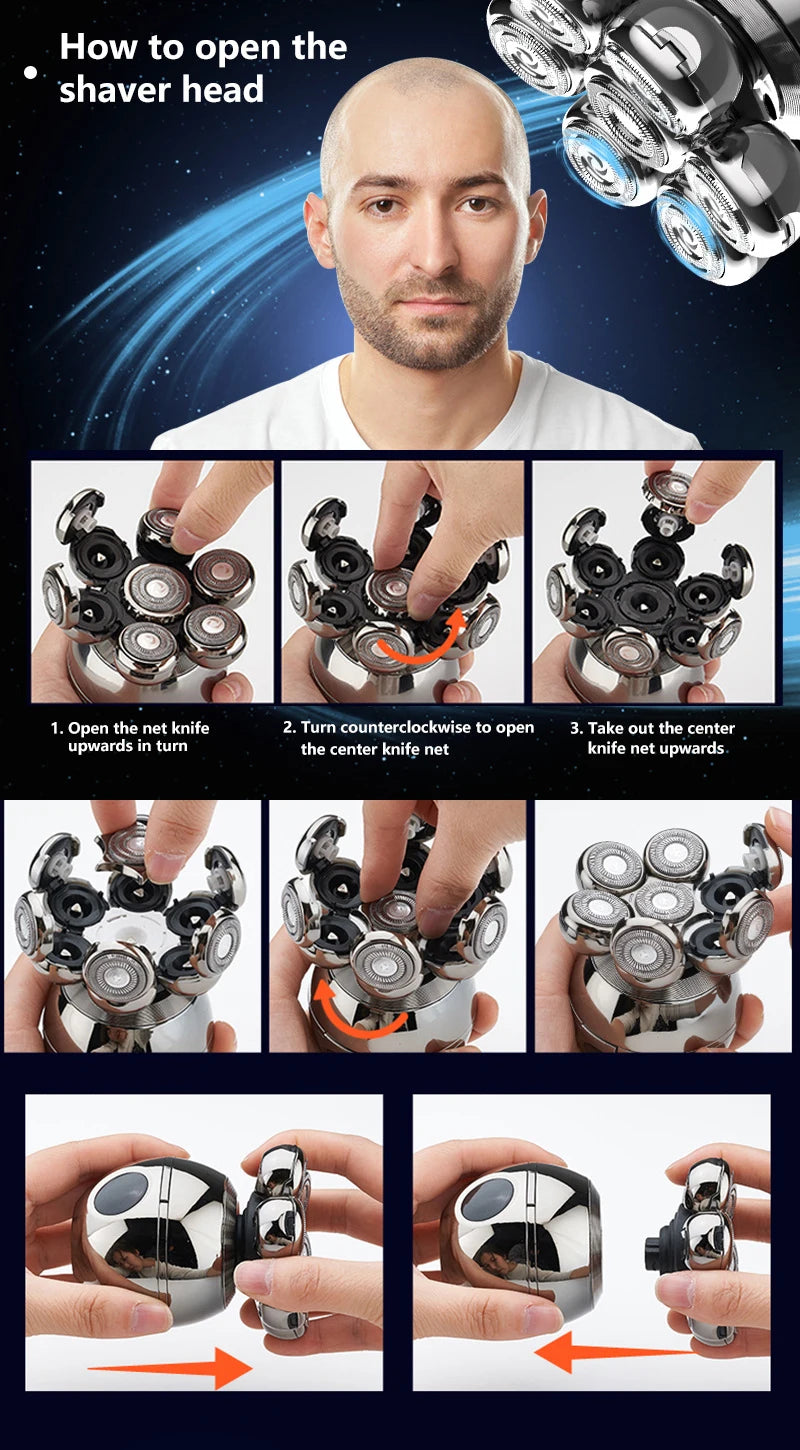 How to open the shaver head

1. Open the net knife upwards in turn

2. Turn counterclockwise to open the center knife net

3. Take out the center knife net upwards