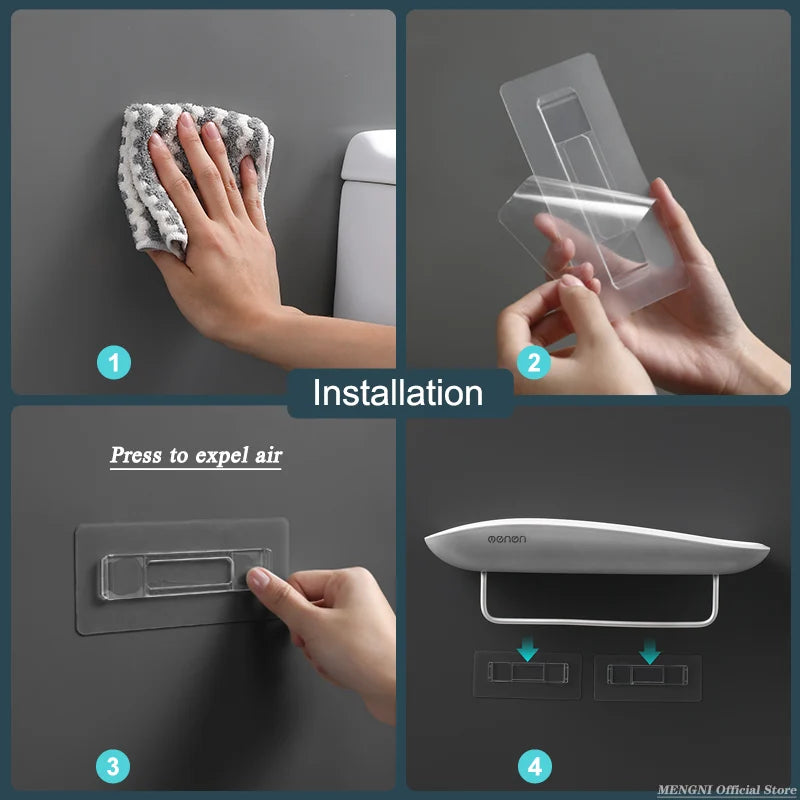 1

2

Installation

Press to expel air

3

menen

4

MENGNI Official Store