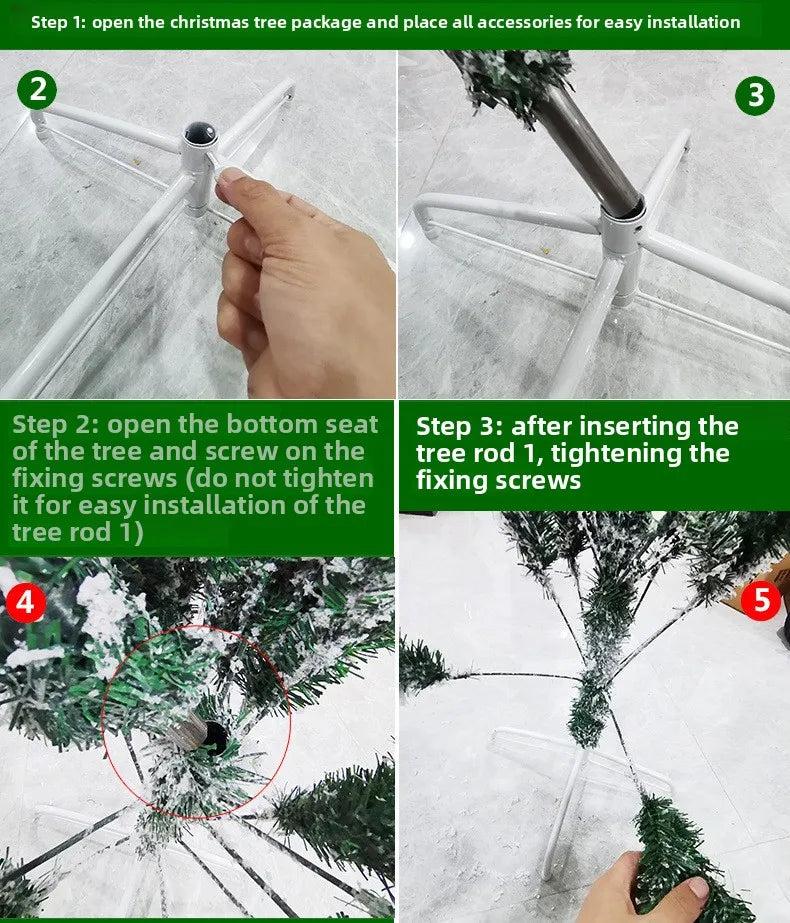 Step 1: open the christmas tree package and place all accessories for easy installation

2

3

Step 2: open the bottom seat of the tree and screw on the fixing screws (do not tighten it for easy installation of the tree rod 1)

Step 3: after inserting the tree rod 1, tightening the fixing screws

4

5