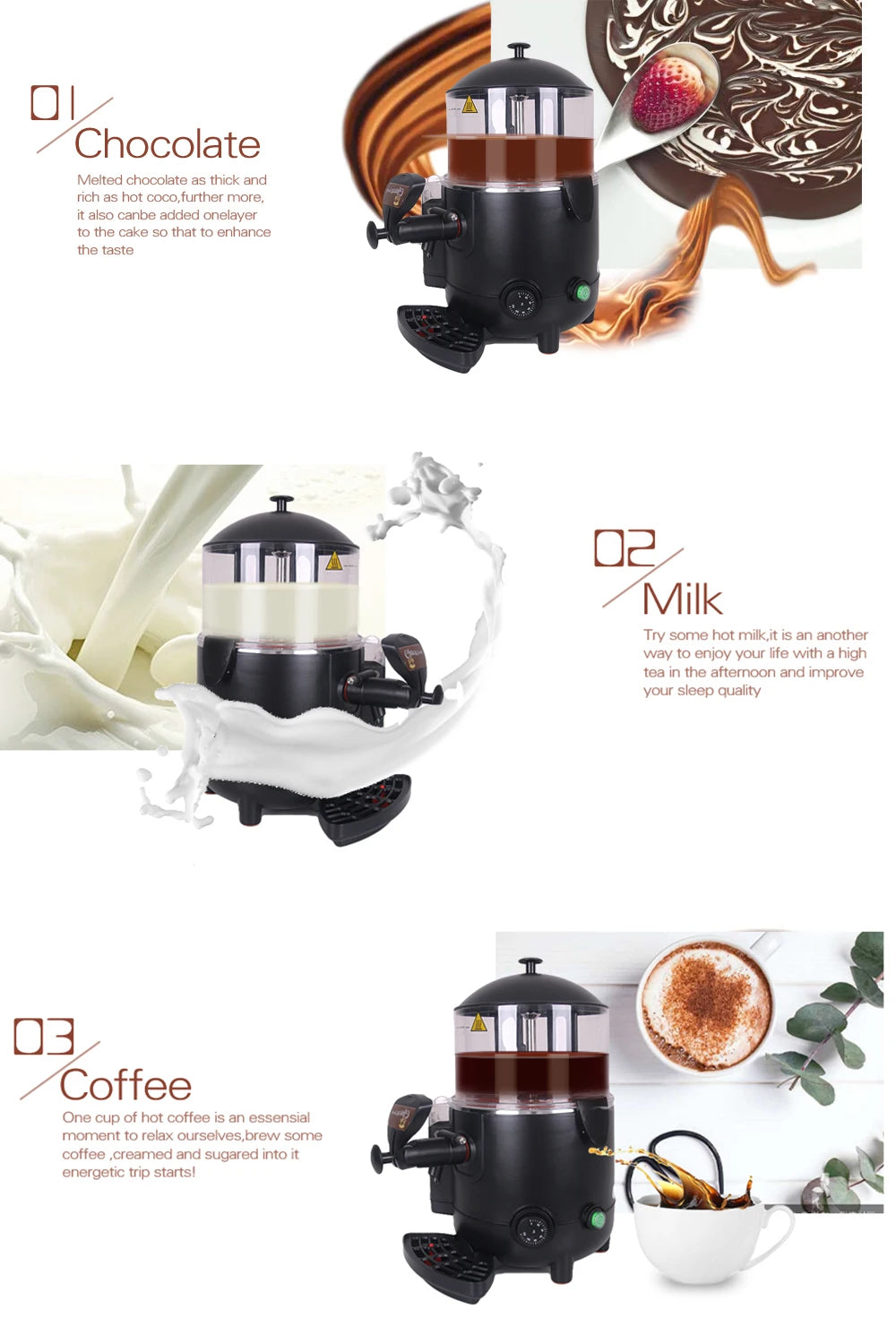 01

Chocolate

Melted chocolate as thick and rich as hot coco,further more, it also canbe added onelayer to the cake so that to enhance the taste

02

Milk

Try some hot milk,it is an another way to enjoy your life with a high tea in the afternoon and improve your sleep quality

03

Coffee

One cup of hot coffee is an essensial moment to relax ourselves,brew some coffee ,creamed and sugared into it energetic trip starts!