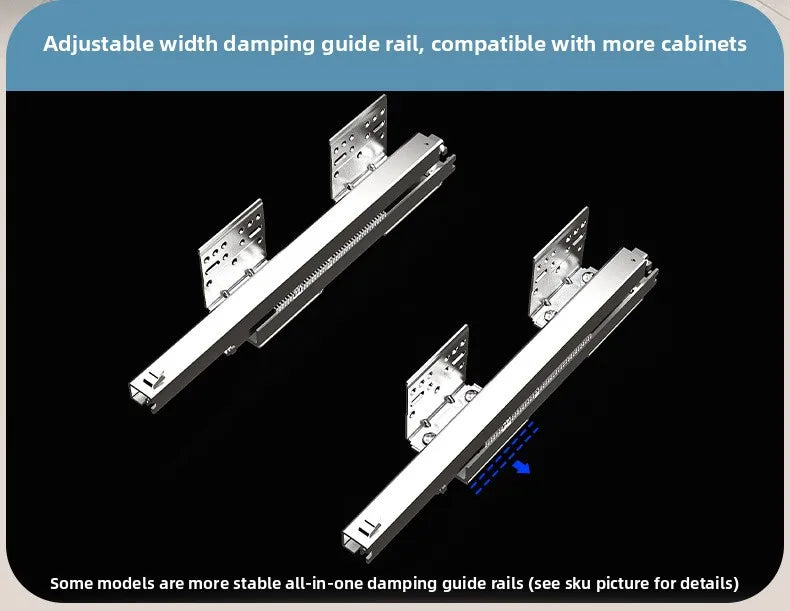 Adjustable width damping guide rail, compatible with more cabinets

Some models are more stable all-in-one damping guide rails (see sku picture for details)