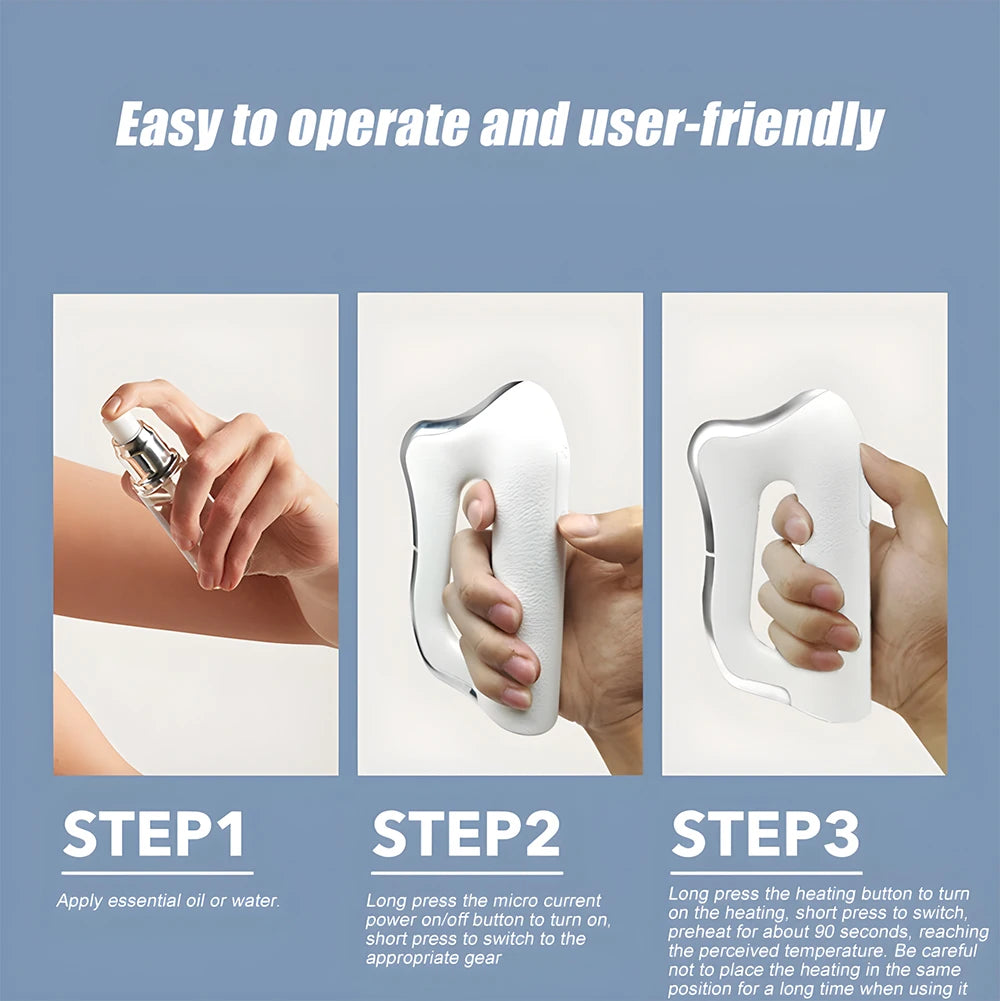 Easy to operate and user-friendly

STEP1

Apply essential oil or water.

STEP2

Long press the micro current power on/off button to turn on, short press to switch to the appropriate gear

STEP3

Long press the heating button to turn on the heating, short press to switch, preheat for about 90 seconds, reaching the perceived temperature. Be careful not to place the heating in the same position for a long time when using it