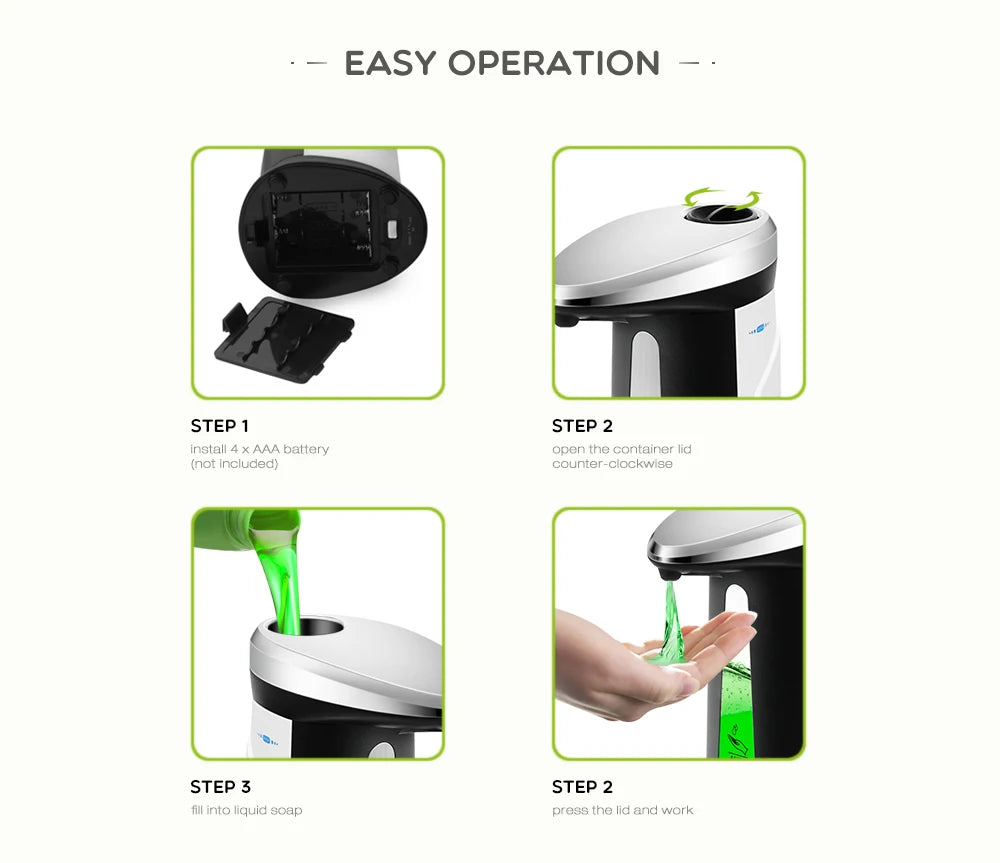 EASY OPERATION

STEP 1
install 4 x AAA battery (not included)

STEP 2
open the container lid counter-clockwise

STEP 3
fill into liquid soap

STEP 2
press the lid and work