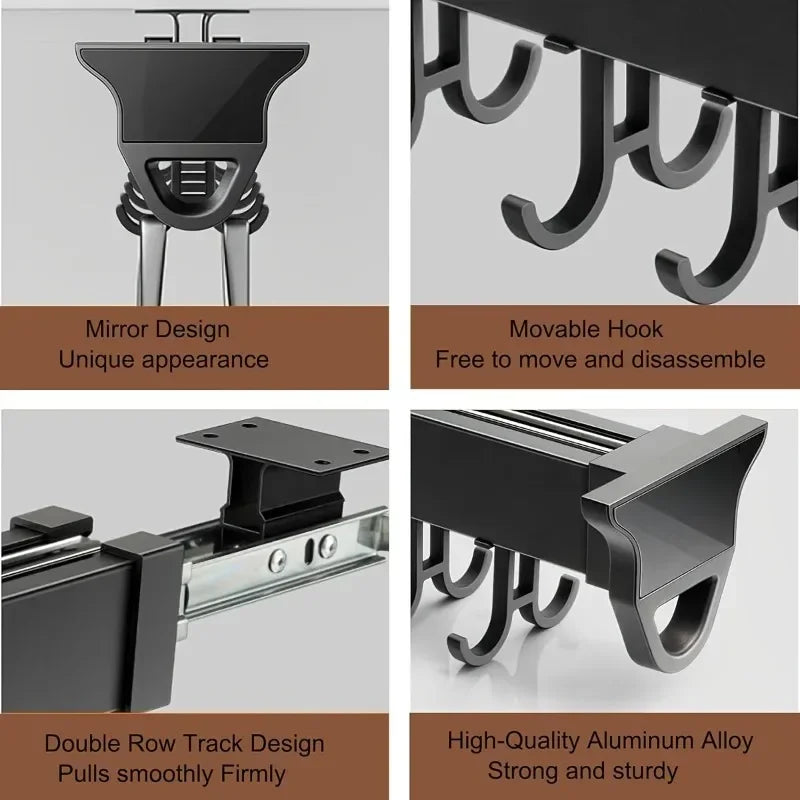 Mirror Design
Unique appearance

Movable Hook
Free to move and disassemble

Double Row Track Design
Pulls smoothly Firmly

High-Quality Aluminum Alloy
Strong and sturdy