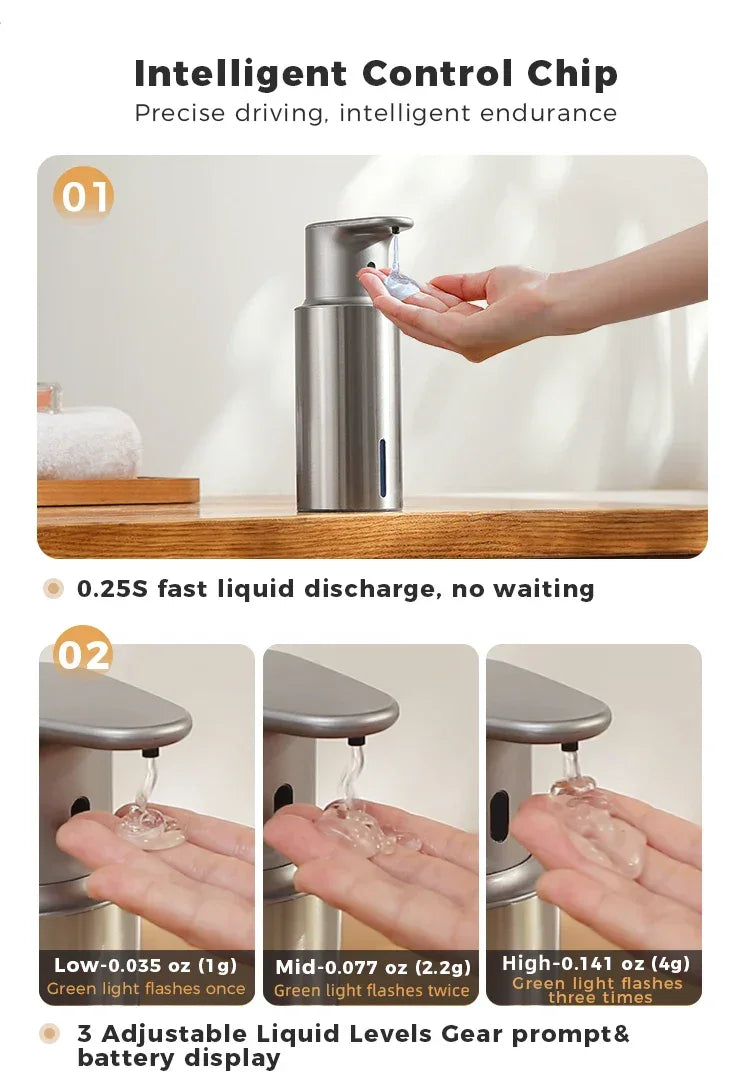 Intelligent Control Chip
Precise driving, intelligent endurance

01

0.25S fast liquid discharge, no waiting

02

Low-0.035 oz (1g)
Green light flashes once

Mid-0.077 oz (2.2g)
Green light flashes twice

High-0.141 oz (4g)
Green light flashes three times

3 Adjustable Liquid Levels Gear prompt& battery display