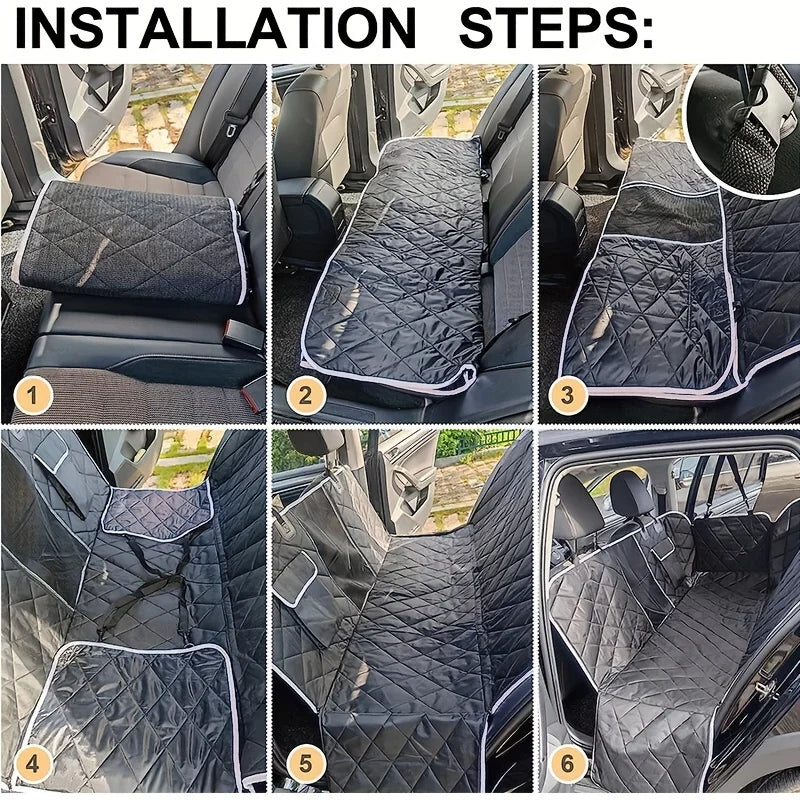 INSTALLATION STEPS:

1

2

3

4

5

6