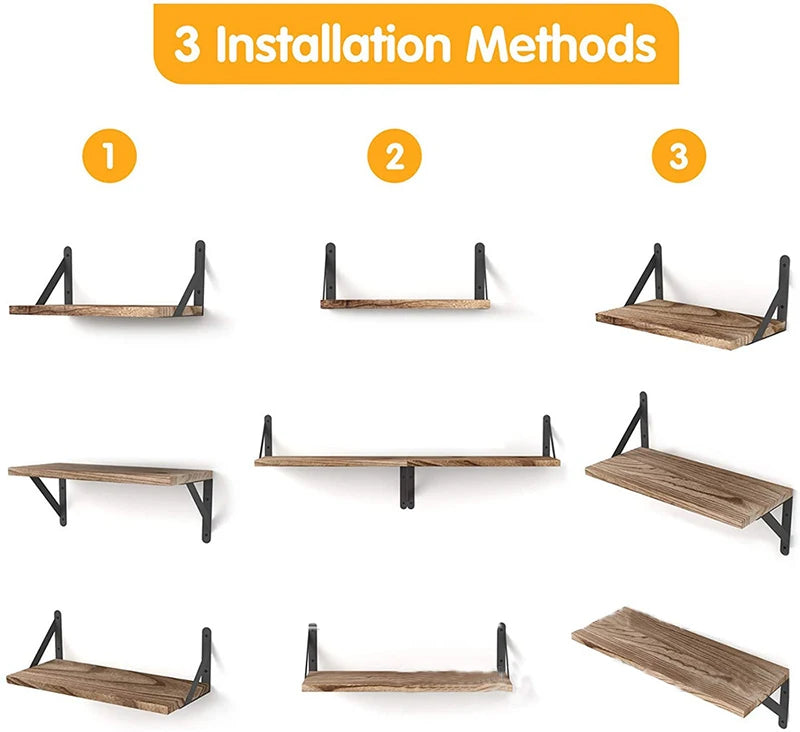 3 Installation Methods

1

2

3