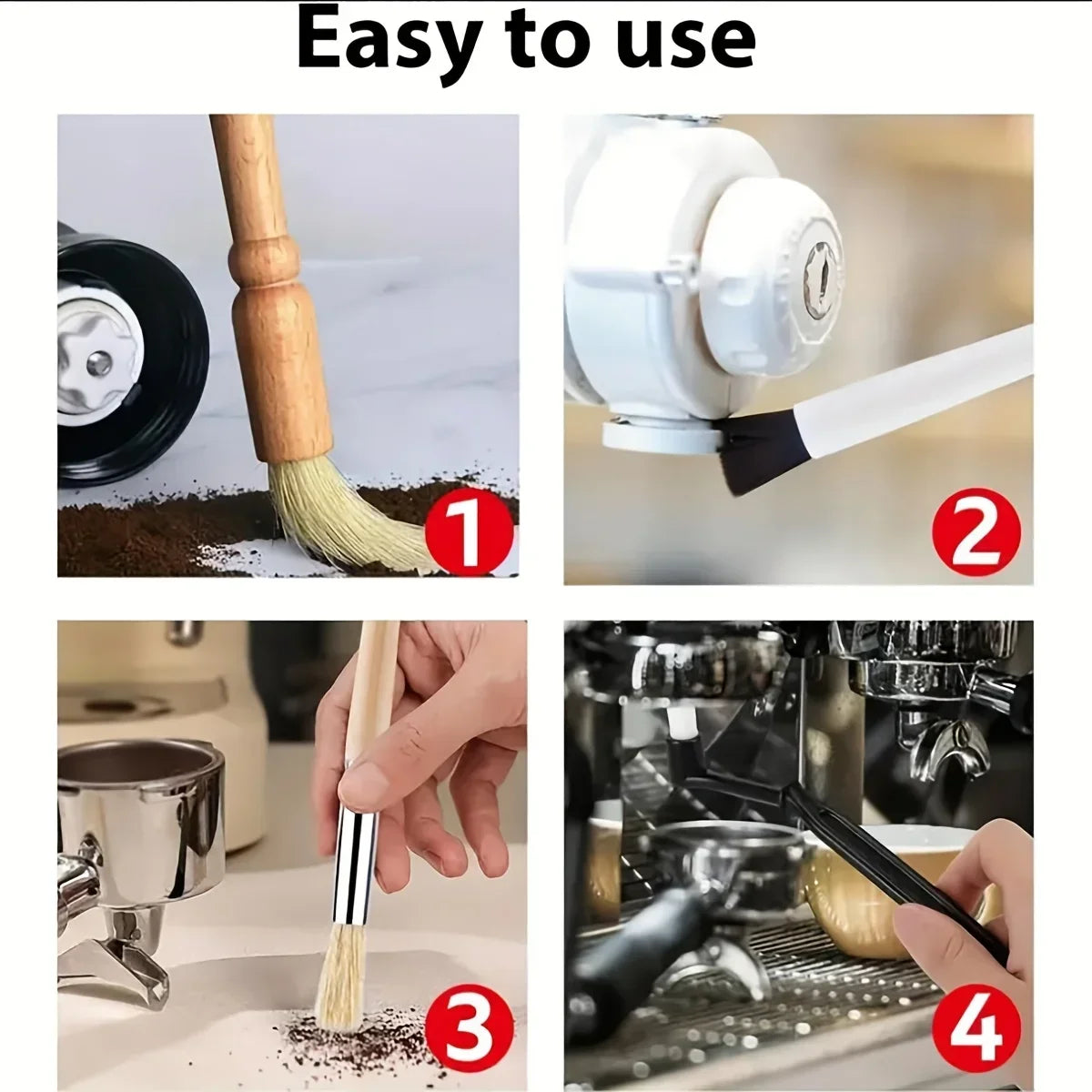 Easy to use

1

2

3

4