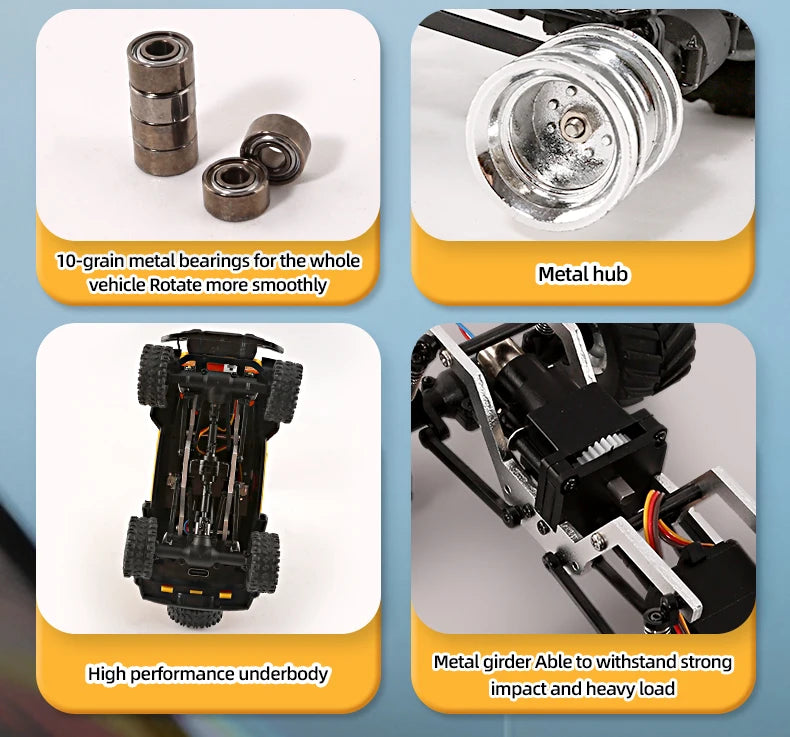 10-grain metal bearings for the whole vehicle Rotate more smoothly

Metal hub

High performance underbody

Metal girder Able to withstand strong impact and heavy load