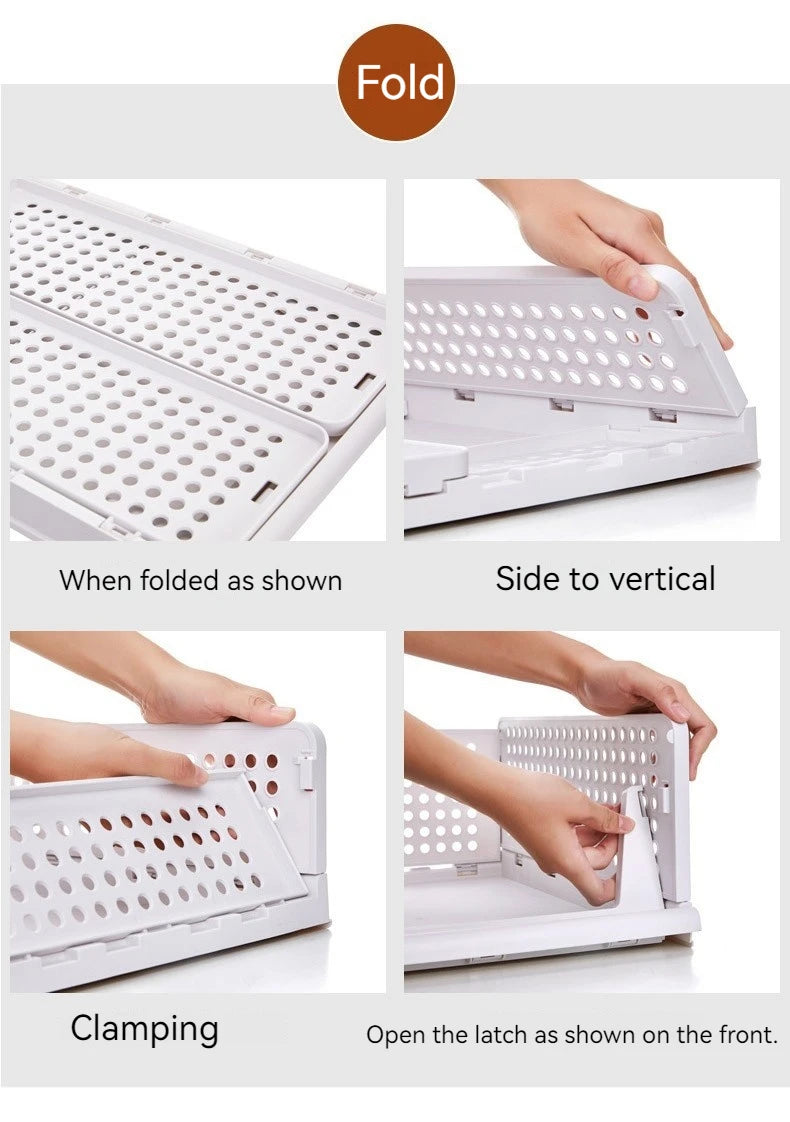 Fold

When folded as shown

Side to vertical

Clamping

Open the latch as shown on the front.