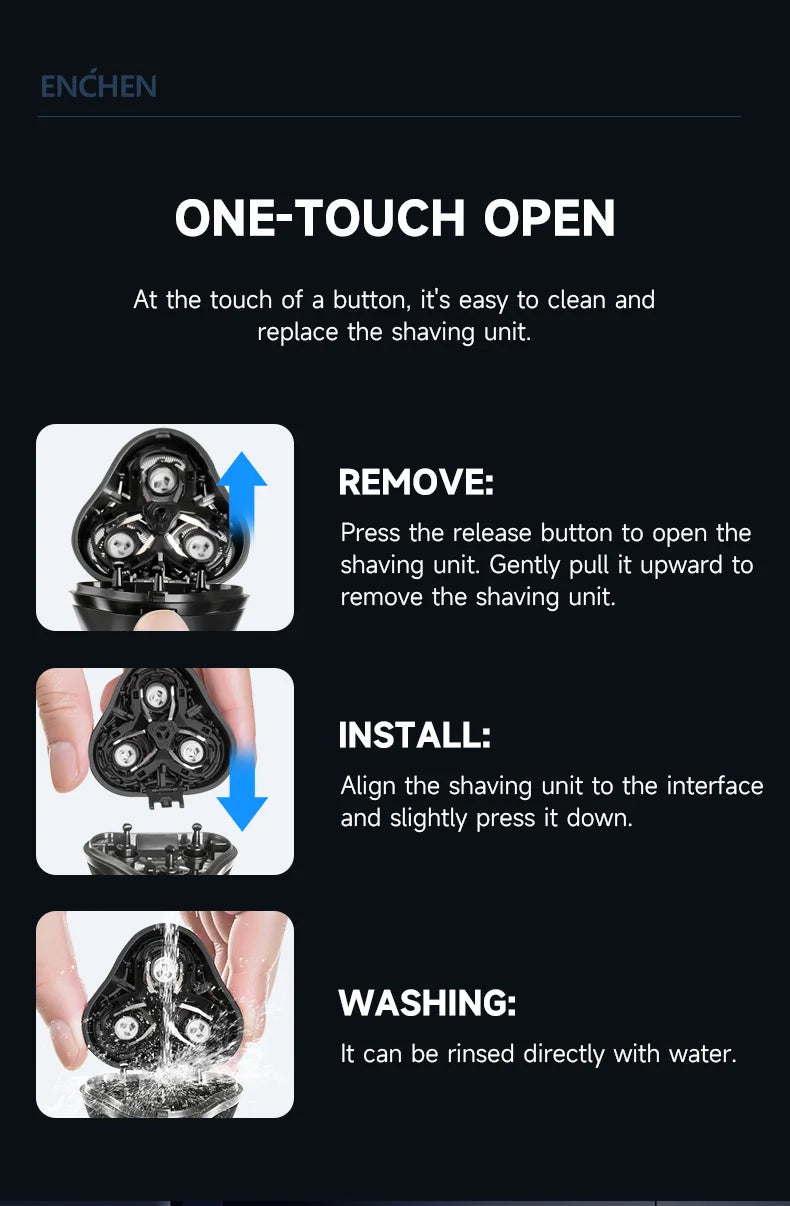 ENCHEN

ONE-TOUCH OPEN

At the touch of a button, it's easy to clean and replace the shaving unit.

REMOVE:

Press the release button to open the shaving unit. Gently pull it upward to remove the shaving unit.

INSTALL:

Align the shaving unit to the interface and slightly press it down.

WASHING:

It can be rinsed directly with water.