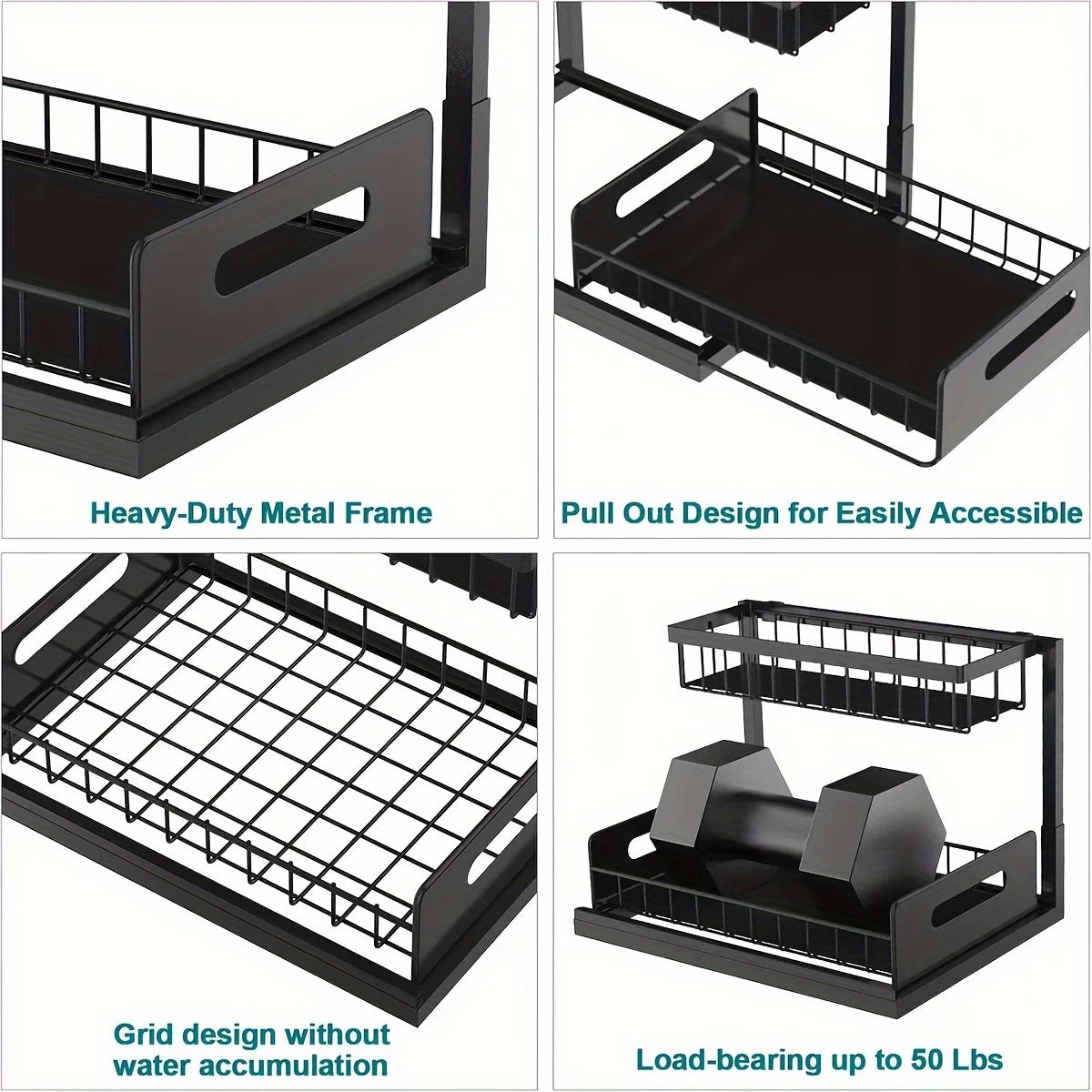 Heavy-Duty Metal Frame

Pull Out Design for Easily Accessible

Grid design without water accumulation

Load-bearing up to 50 Lbs