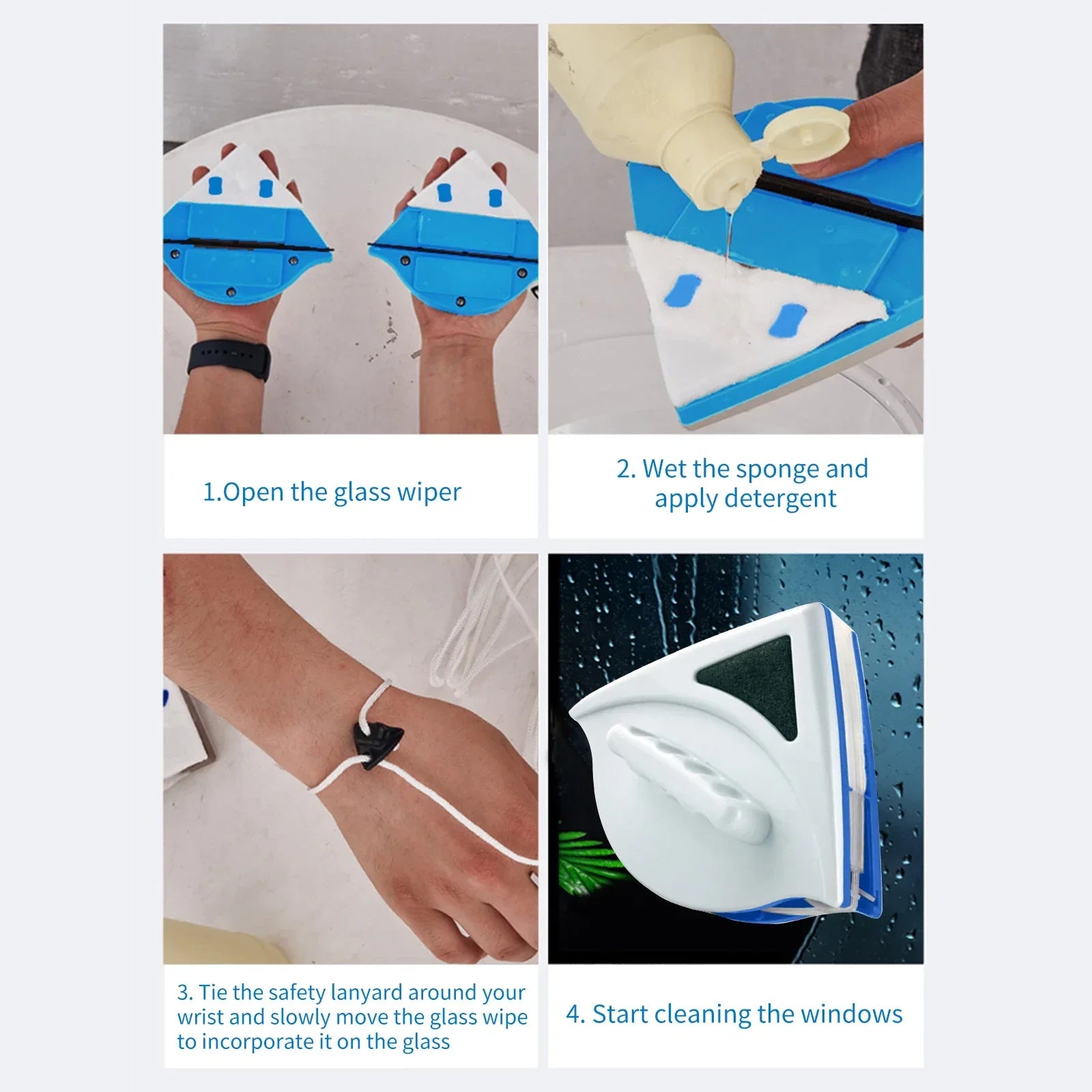 1.Open the glass wiper

2. Wet the sponge and apply detergent

3. Tie the safety lanyard around your wrist and slowly move the glass wipe to incorporate it on the glass

4. Start cleaning the windows