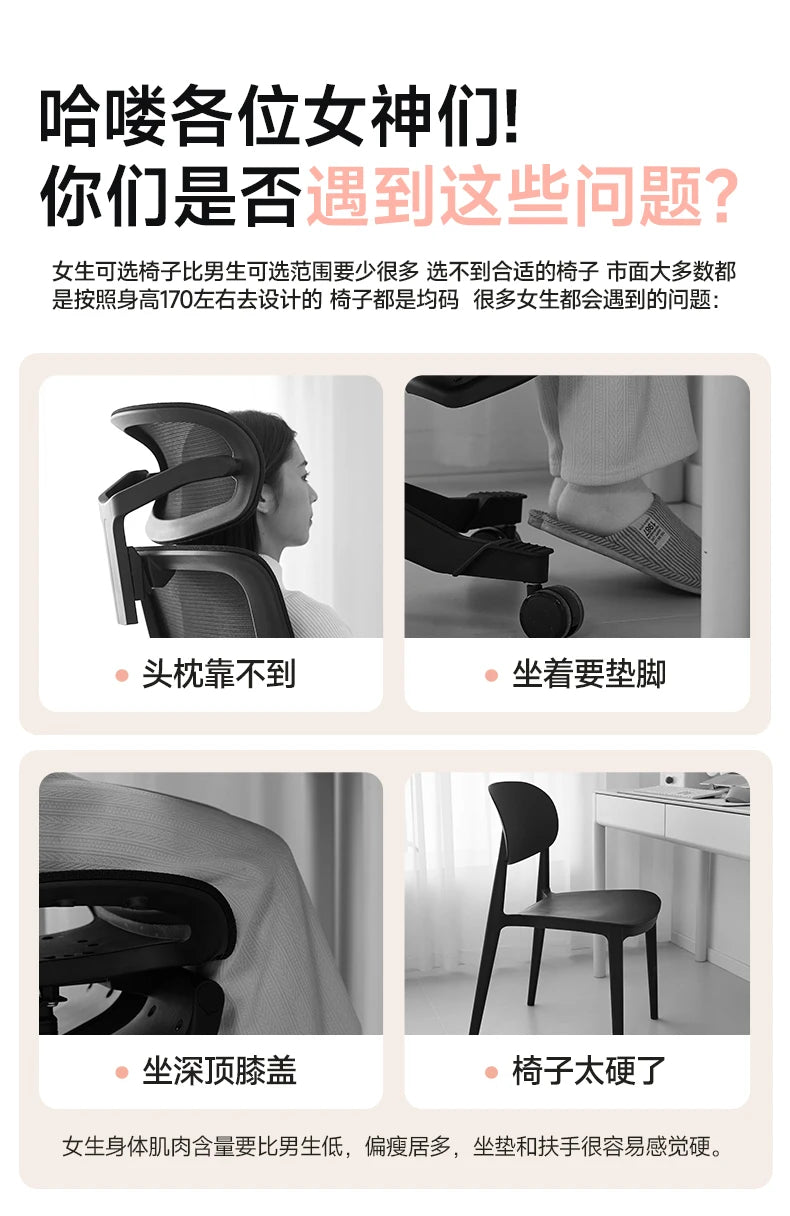 哈喽各位女神们!
你们是否遇到这些问题?

女生可选椅子比男生可选范围要少很多 选不到合适的椅子 市面大多数都是按照身高170左右去设计的 椅子都是均码 很多女生都会遇到的问题:

• 头枕靠不到

• 坐着要垫脚

• 坐深顶膝盖

• 椅子太硬了

女生身体肌肉含量要比男生低，偏瘦居多，坐垫和扶手很容易感觉硬。