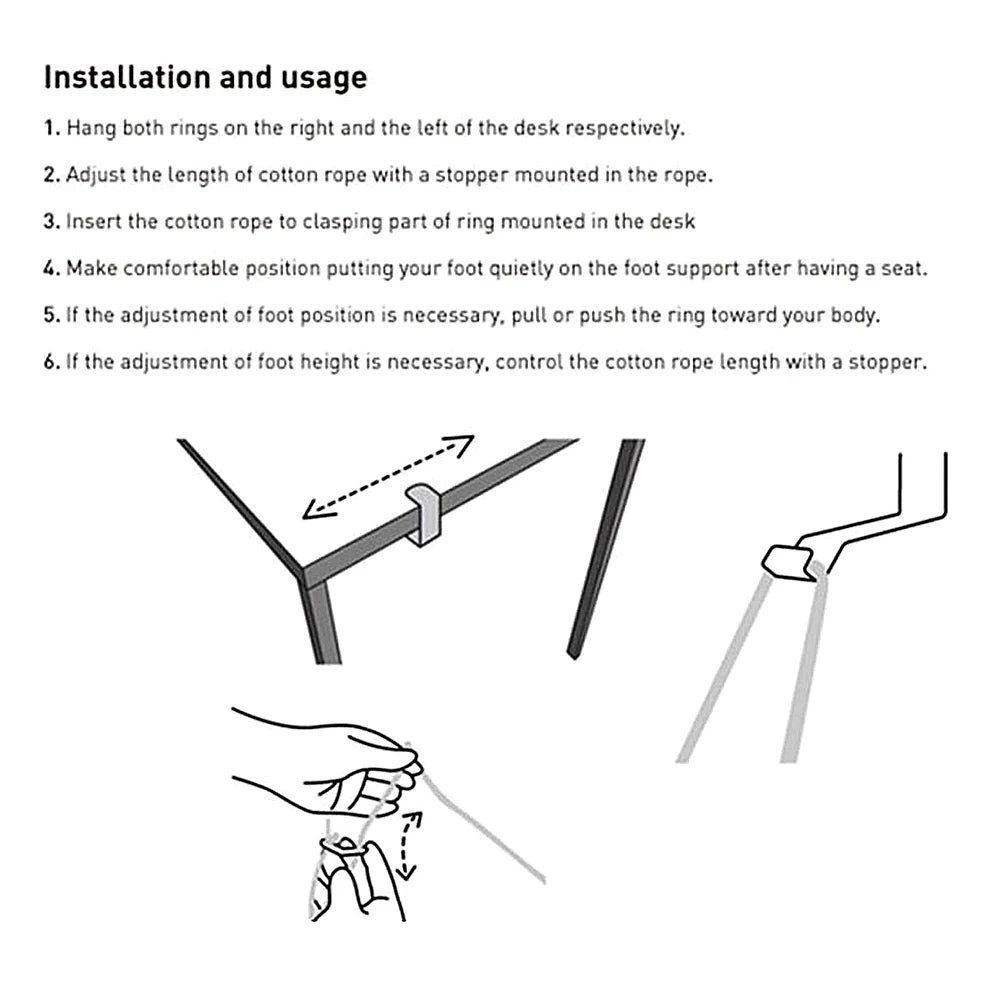 Installation and usage

1. Hang both rings on the right and the left of the desk respectively.

2. Adjust the length of cotton rope with a stopper mounted in the rope.

3. Insert the cotton rope to clasping part of ring mounted in the desk

4. Make comfortable position putting your foot quietly on the foot support after having a seat.

5. If the adjustment of foot position is necessary, pull or push the ring toward your body.

6. If the adjustment of foot height is necessary, control the cotton rope length with a stopper.