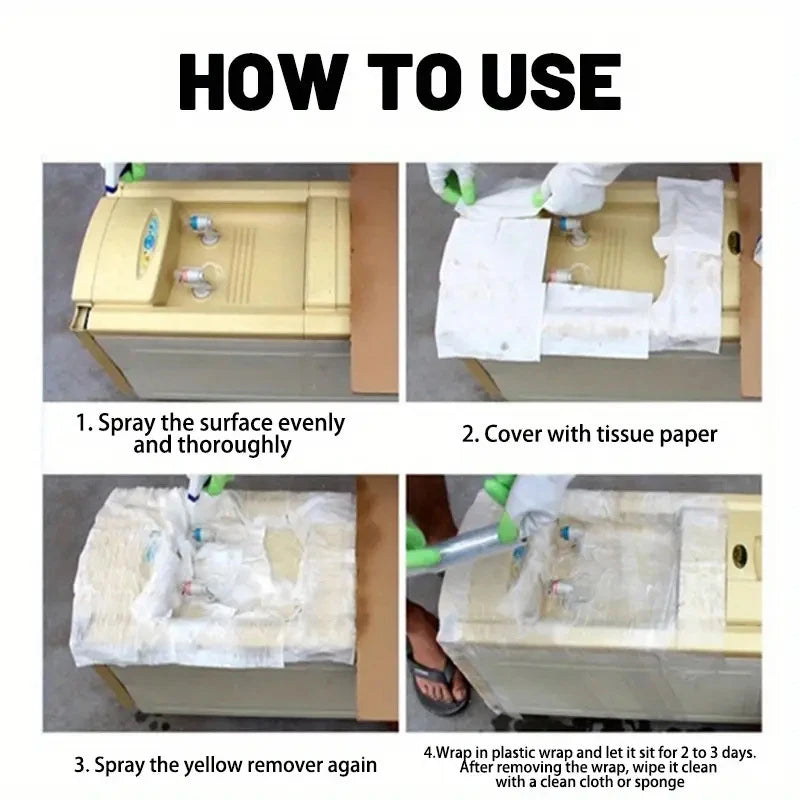 HOW TO USE

1. Spray the surface evenly and thoroughly

2. Cover with tissue paper

3. Spray the yellow remover again

4.Wrap in plastic wrap and let it sit for 2 to 3 days. After removing the wrap, wipe it clean with a clean cloth or sponge