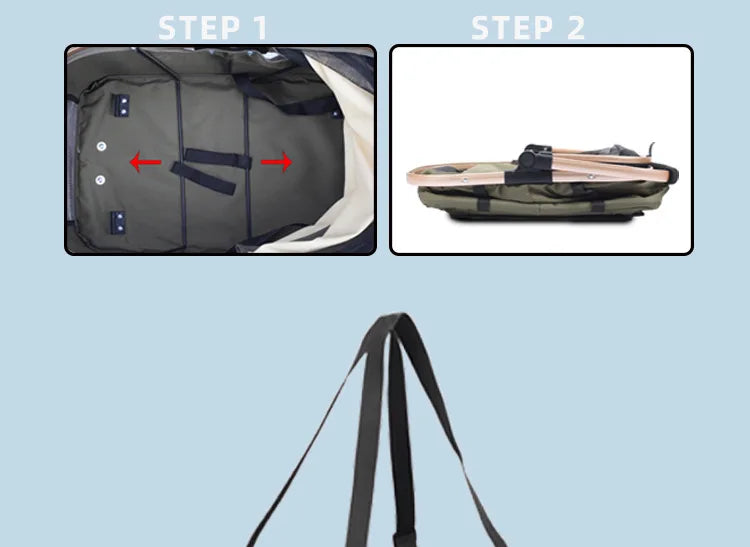 STEP 1

STEP 2