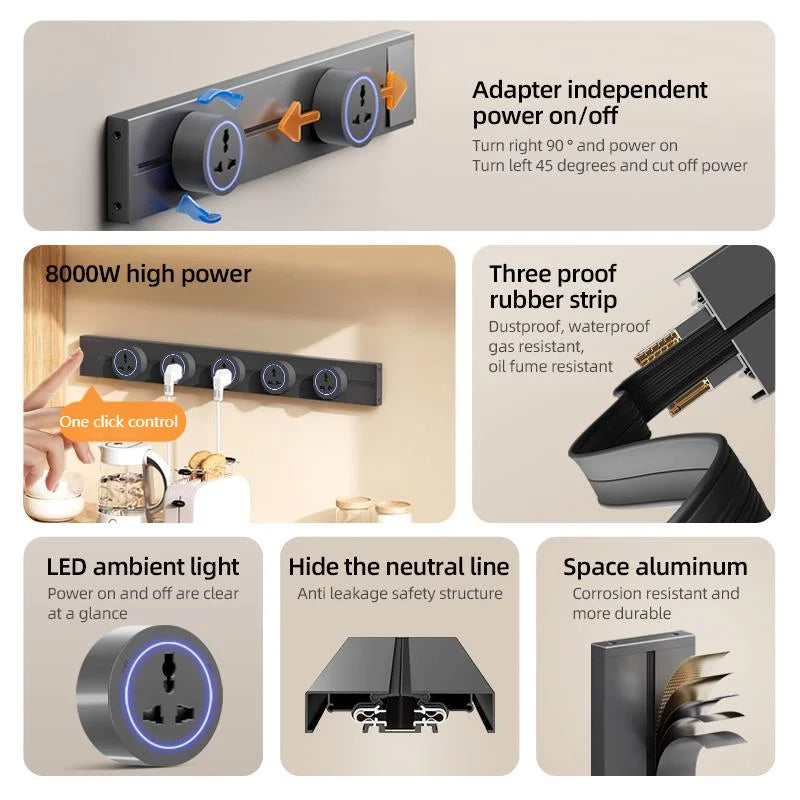 Adapter independent power on/off
Turn right 90 ° and power on
Turn left 45 degrees and cut off power

8000W high power

One click control

Three proof rubber strip
Dustproof, waterproof
gas resistant,
oil fume resistant

LED ambient light
Power on and off are clear at a glance

Hide the neutral line
Anti leakage safety structure

Space aluminum
Corrosion resistant and more durable