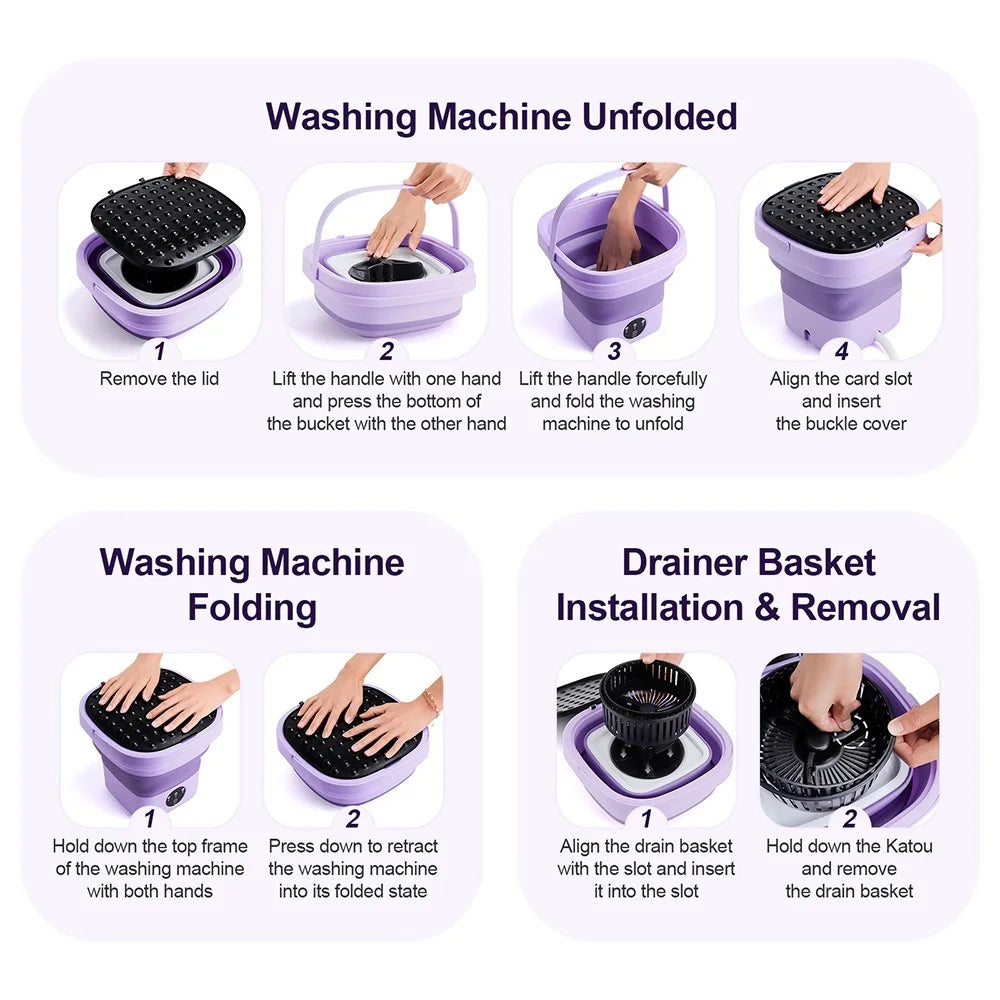 Washing Machine Unfolded

1
Remove the lid

2
Lift the handle with one hand and press the bottom of the bucket with the other hand

3
Lift the handle forcefully and fold the washing machine to unfold

4
Align the card slot and insert the buckle cover

Washing Machine Folding

1
Hold down the top frame of the washing machine with both hands

2
Press down to retract the washing machine into its folded state

Drainer Basket Installation & Removal

1
Align the drain basket with the slot and insert it into the slot

2
Hold down the Katou and remove the drain basket