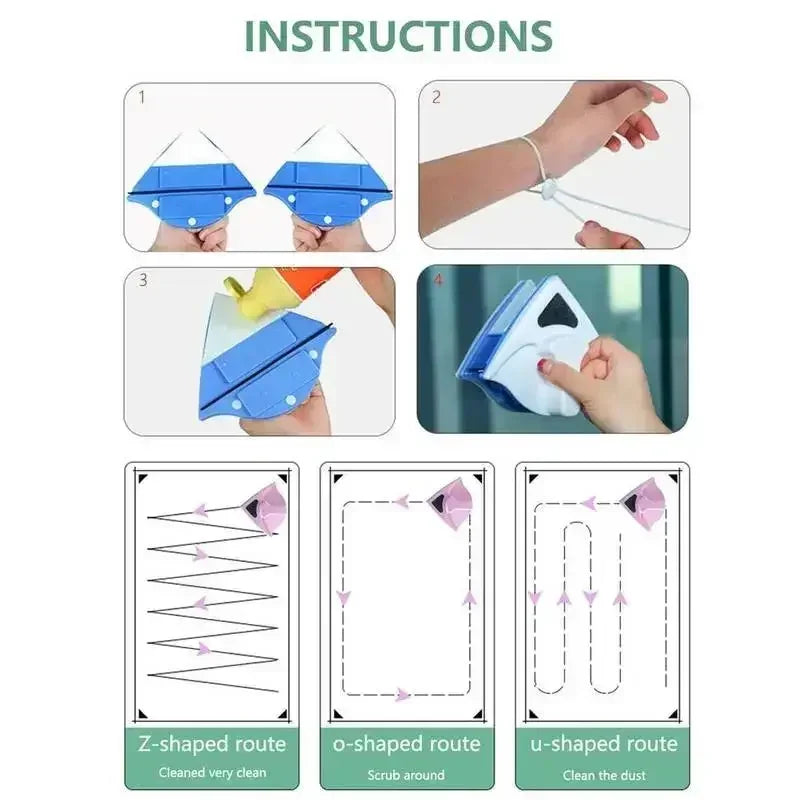 INSTRUCTIONS

1

2

3

4

Z-shaped route
Cleaned very clean

o-shaped route
Scrub around

u-shaped route
Clean the dust