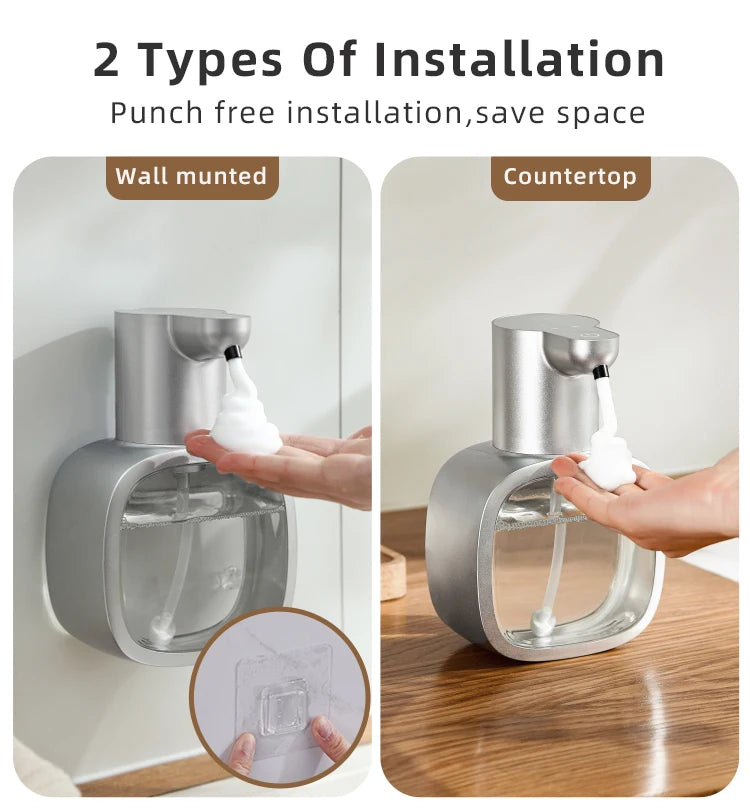 2 Types Of Installation
Punch free installation,save space

Wall munted

Countertop