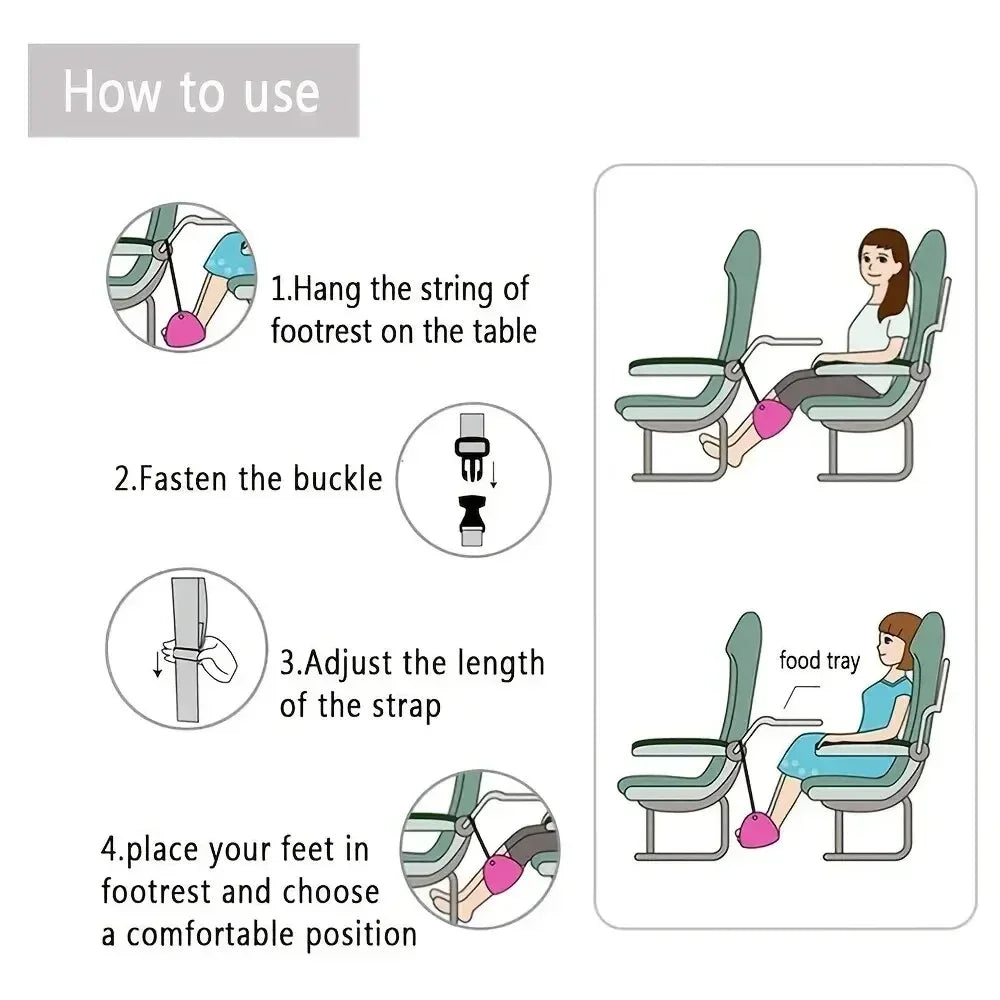 How to use

1.Hang the string of footrest on the table

2.Fasten the buckle

3.Adjust the length of the strap

4.place your feet in footrest and choose a comfortable position

food tray