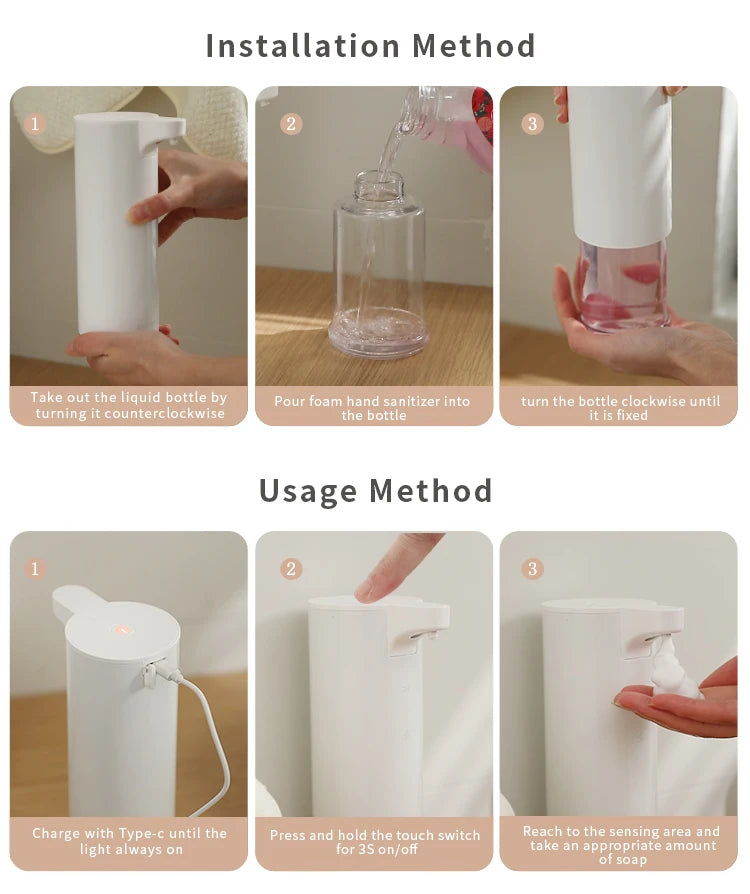 Installation Method

1

Take out the liquid bottle by turning it counterclockwise

2

Pour foam hand sanitizer into the bottle

3

turn the bottle clockwise until it is fixed

Usage Method

1

Charge with Type-c until the light always on

2

Press and hold the touch switch for 3S on/off

3

Reach to the sensing area and take an appropriate amount of soap