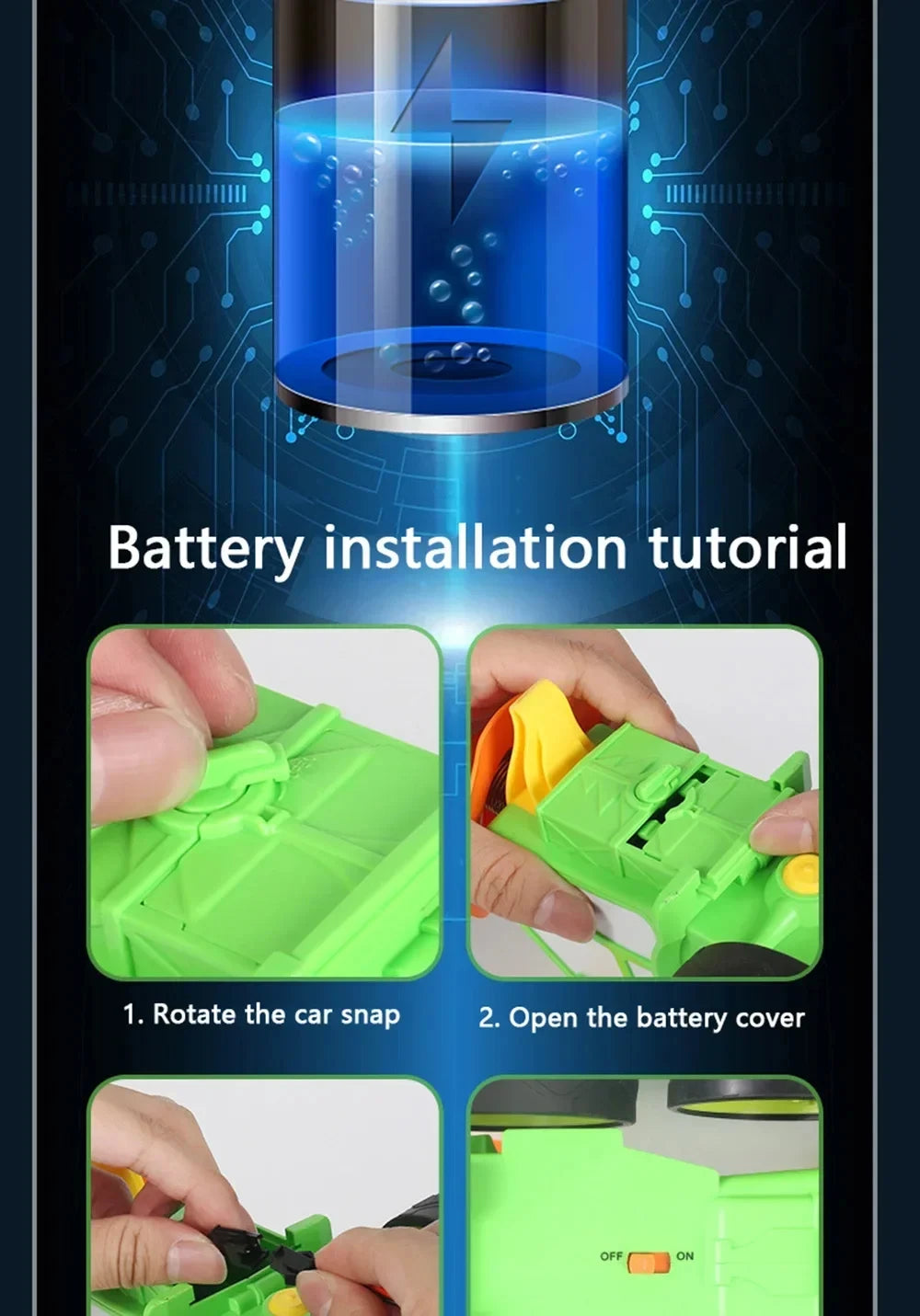 Battery installation tutorial

1. Rotate the car snap

2. Open the battery cover

OFF ON